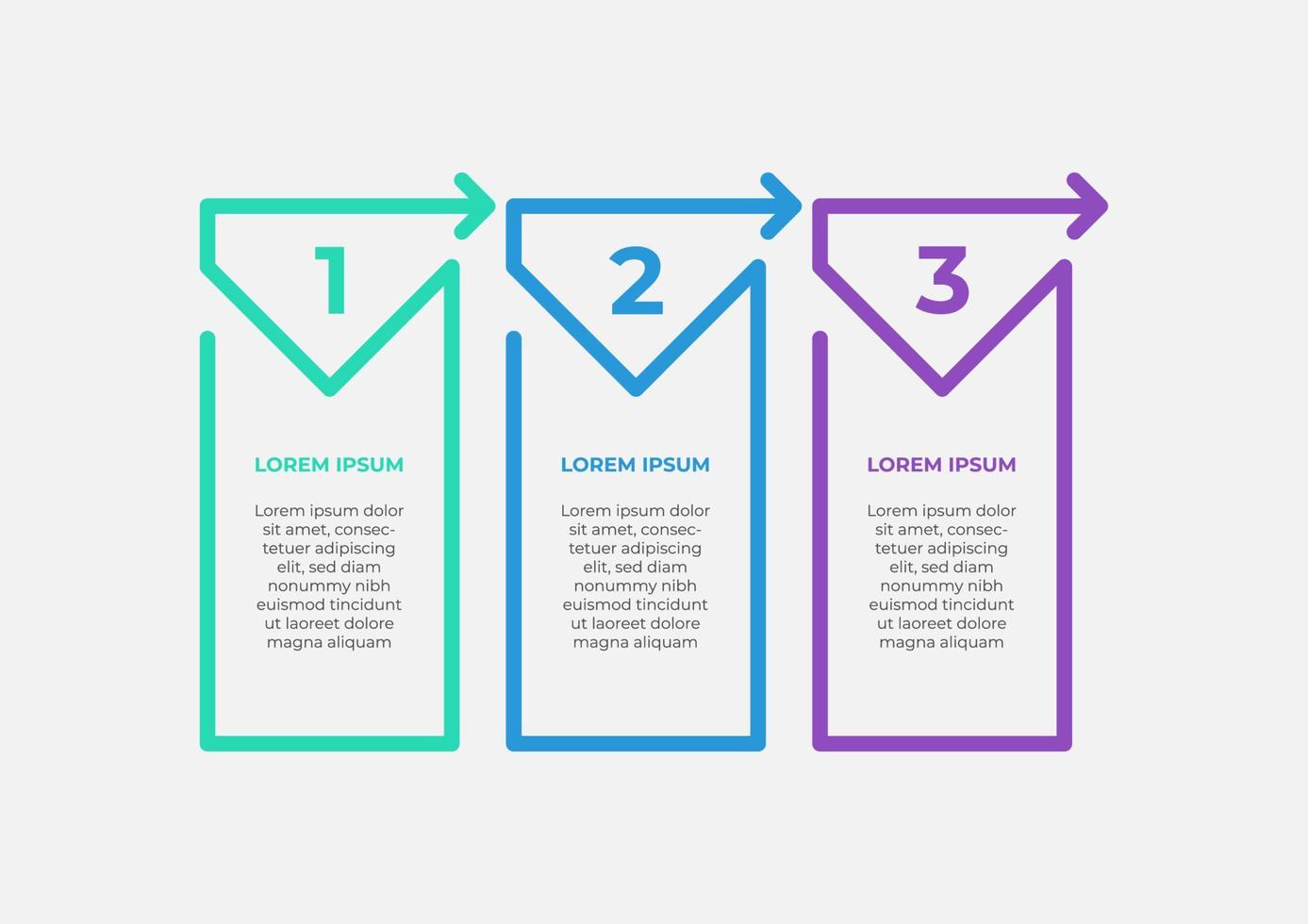 1

LOREM IPSUM

Lorem ipsum dolor sit amet, consectetuer adipiscing elit, sed diam nonummy nibh euismod tincidunt ut laoreet dolore magna aliquam

2

LOREM IPSUM

Lorem ipsum dolor sit amet, consectetuer adipiscing elit, sed diam nonummy nibh euismod tincidunt ut laoreet dolore magna aliquam

3

LOREM IPSUM

Lorem ipsum dolor sit amet, consectetuer adipiscing elit, sed diam nonummy nibh euismod tincidunt ut laoreet dolore magna aliquam