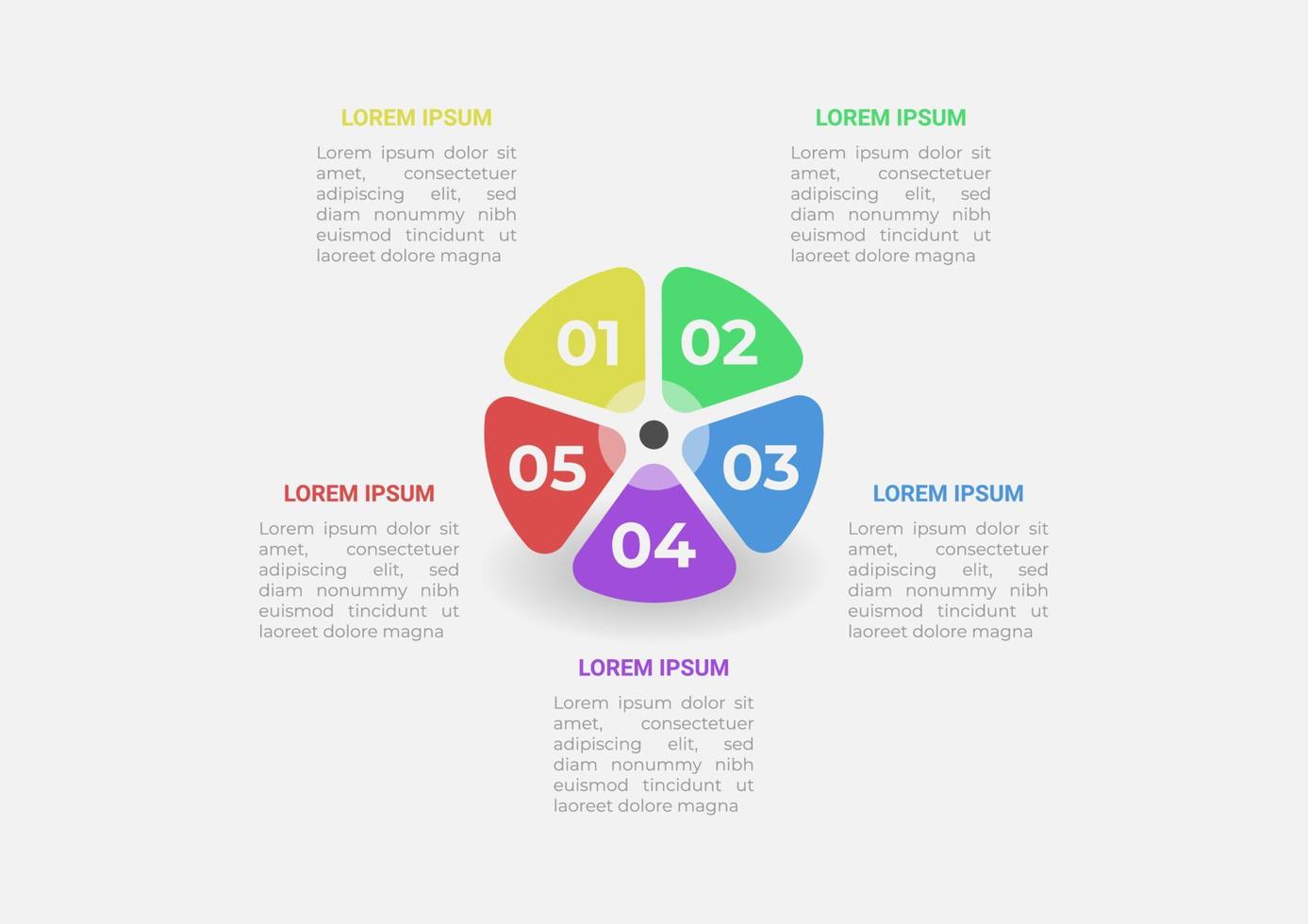 LOREM IPSUM

Lorem ipsum dolor sit amet, consectetuer adipiscing elit, sed diam nonummy nibh euismod tincidunt ut laoreet dolore magna

LOREM IPSUM

Lorem ipsum dolor sit amet, consectetuer adipiscing elit, sed diam nonummy nibh euismod tincidunt ut laoreet dolore magna

01

02

05

03

04

LOREM IPSUM

Lorem ipsum dolor sit amet, consectetuer adipiscing elit, sed diam nonummy nibh euismod tincidunt ut laoreet dolore magna

LOREM IPSUM

Lorem ipsum dolor sit amet, consectetuer adipiscing elit, sed diam nonummy nibh euismod tincidunt ut laoreet dolore magna

LOREM IPSUM

Lorem ipsum dolor sit amet, consectetuer adipiscing elit, sed diam nonummy nibh euismod tincidunt ut laoreet dolore magna