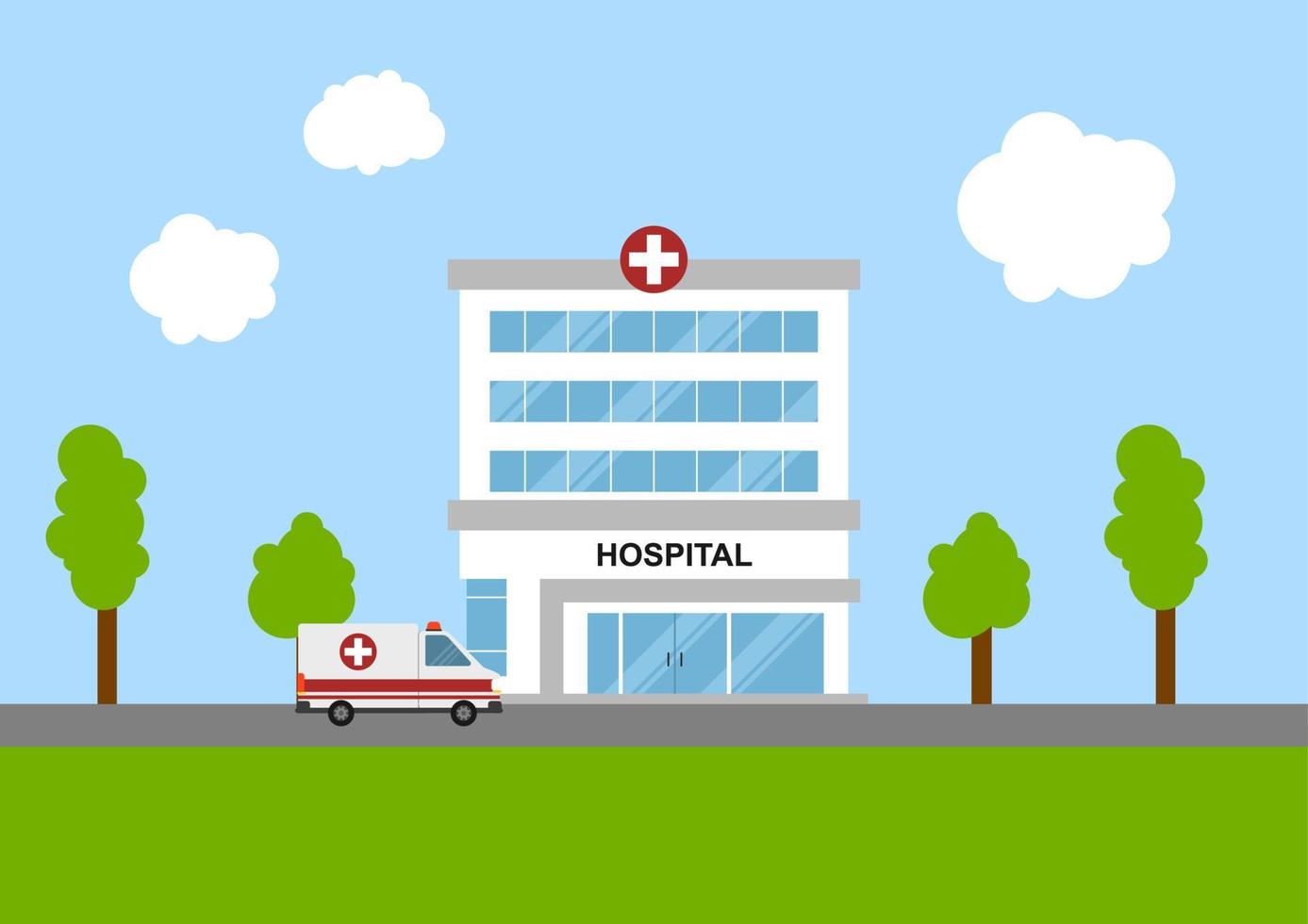 HOSPITAL