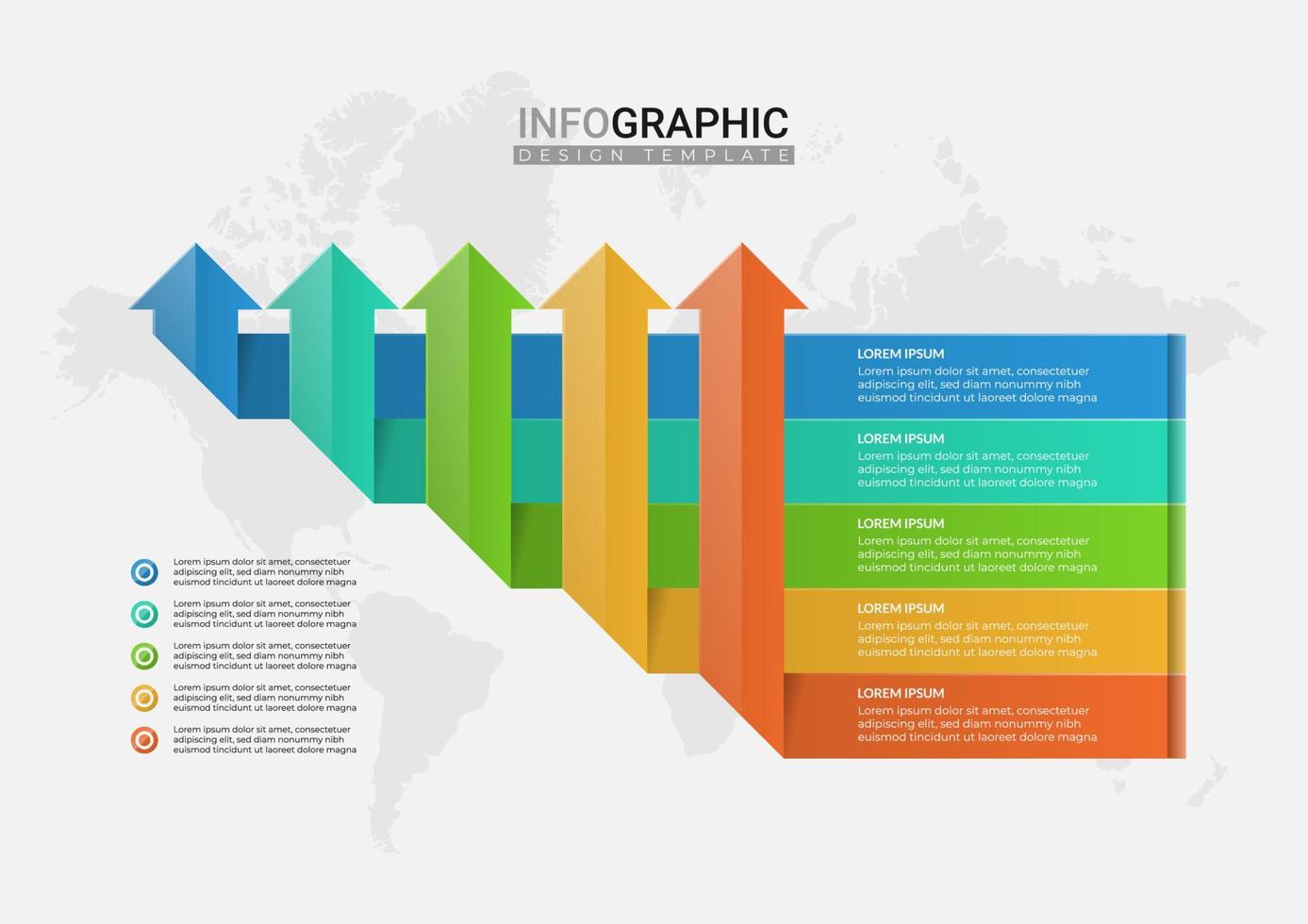 INFOGRAPHIC
DESIGN TEMPLATE

LOREM IPSUM
Lorem ipsum dolor sit amet, consectetuer adipiscing elit, sed diam nonummy nibh euismod tincidunt ut laoreet dolore magna

LOREM IPSUM
Lorem ipsum dolor sit amet, consectetuer adipiscing elit, sed diam nonummy nibh euismod tincidunt ut laoreet dolore magna

LOREM IPSUM
Lorem ipsum dolor sit amet, consectetuer adipiscing elit, sed diam nonummy nibh euismod tincidunt ut laoreet dolore magna

LOREM IPSUM
Lorem ipsum dolor sit amet, consectetuer adipiscing elit, sed diam nonummy nibh euismod tincidunt ut laoreet dolore magna

LOREM IPSUM
Lorem ipsum dolor sit amet, consectetuer adipiscing elit, sed diam nonummy nibh euismod tincidunt ut laoreet dolore magna

Lorem ipsum dolor sit amet, consectetuer adipiscing elit, sed diam nonummy nibh euismod tincidunt ut laoreet dolore magna

Lorem ipsum dolor sit amet, consectetuer adipiscing elit, sed diam nonummy nibh euismod tincidunt ut laoreet dolore magna

Lorem ipsum dolor sit amet, consectetuer adipiscing elit, sed diam nonummy nibh euismod tincidunt ut laoreet dolore magna

Lorem ipsum dolor sit amet, consectetuer adipiscing elit, sed diam nonummy nibh euismod tincidunt ut laoreet dolore magna

Lorem ipsum dolor sit amet, consectetuer adipiscing elit, sed diam nonummy nibh euismod tincidunt ut laoreet dolore magna