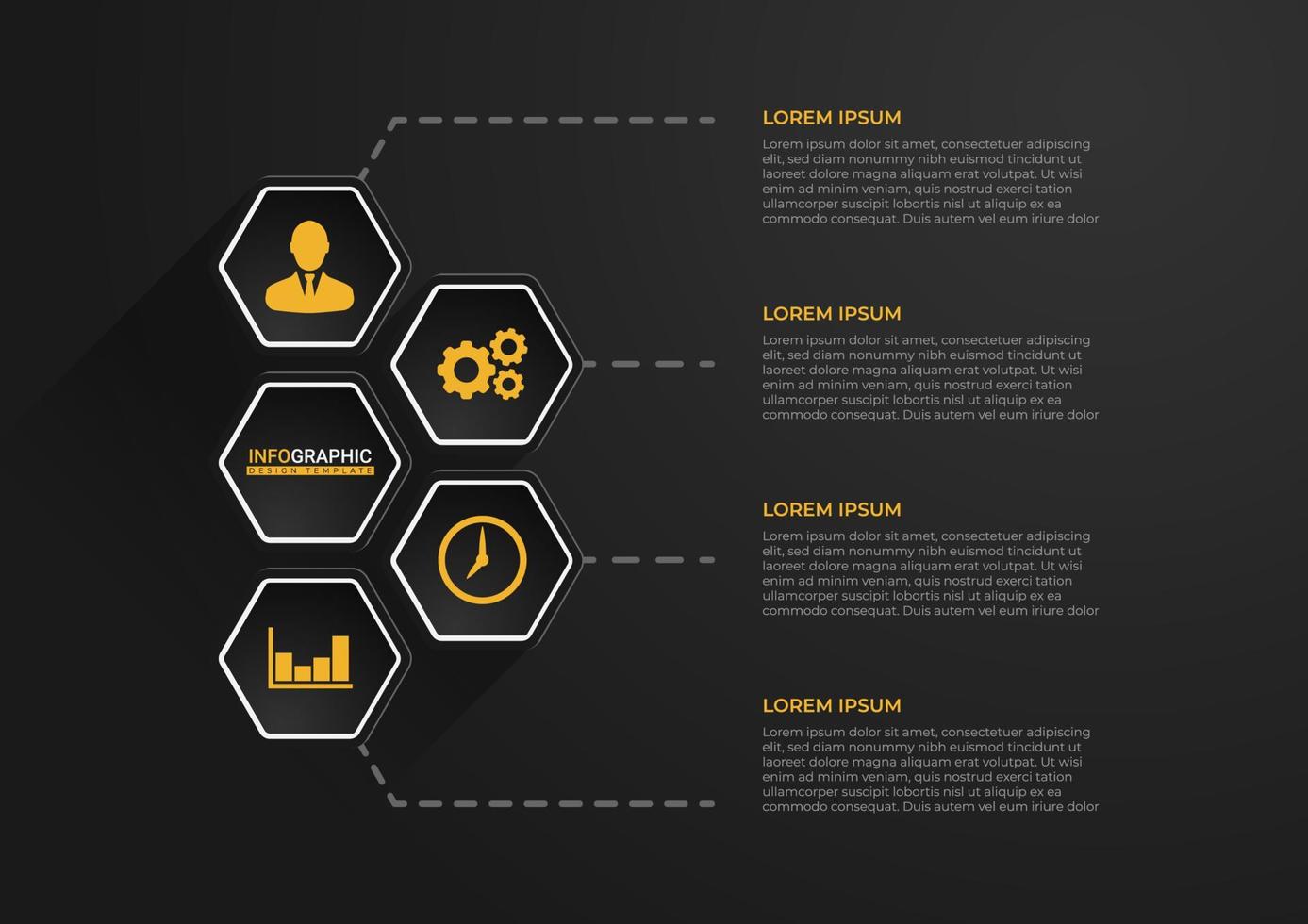 INFOGRAPHIC
DESIGN TEMPLATE

LOREM IPSUM
Lorem ipsum dolor sit amet, consectetuer adipiscing elit, sed diam nonummy nibh euismod tincidunt ut laoreet dolore magna aliquam erat volutpat. Ut wisi enim ad minim veniam, quis nostrud exerci tation ullamcorper suscipit lobortis nisl ut aliquip ex ea commodo consequat. Duis autem vel eum iriure dolor

LOREM IPSUM
Lorem ipsum dolor sit amet, consectetuer adipiscing elit, sed diam nonummy nibh euismod tincidunt ut laoreet dolore magna aliquam erat volutpat. Ut wisi enim ad minim veniam, quis nostrud exerci tation ullamcorper suscipit lobortis nisl ut aliquip ex ea commodo consequat. Duis autem vel eum iriure dolor

LOREM IPSUM
Lorem ipsum dolor sit amet, consectetuer adipiscing elit, sed diam nonummy nibh euismod tincidunt ut laoreet dolore magna aliquam erat volutpat. Ut wisi enim ad minim veniam, quis nostrud exerci tation ullamcorper suscipit lobortis nisl ut aliquip ex ea commodo consequat. Duis autem vel eum iriure dolor

LOREM IPSUM
Lorem ipsum dolor sit amet, consectetuer adipiscing elit, sed diam nonummy nibh euismod tincidunt ut laoreet dolore magna aliquam erat volutpat. Ut wisi enim ad minim veniam, quis nostrud exerci tation ullamcorper suscipit lobortis nisl ut aliquip ex ea commodo consequat. Duis autem vel eum iriure dolor