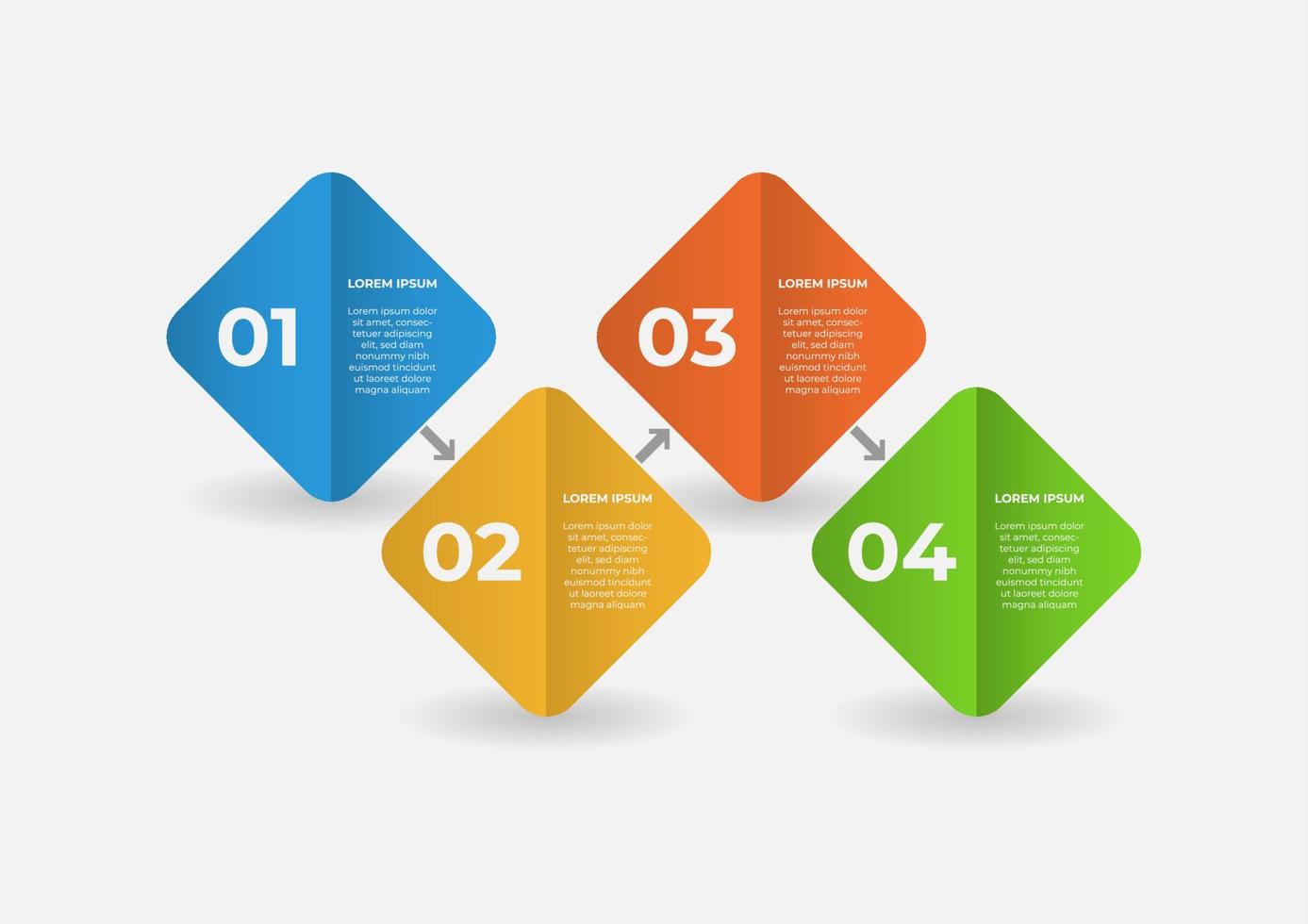 01

LOREM IPSUM

Lorem ipsum dolor sit amet, consectetuer adipiscing elit, sed diam nonummy nibh euismod tincidunt ut laoreet dolore magna aliquam

02

LOREM IPSUM

Lorem ipsum dolor sit amet, consectetuer adipiscing elit, sed diam nonummy nibh euismod tincidunt ut laoreet dolore magna aliquam

03

LOREM IPSUM

Lorem ipsum dolor sit amet, consectetuer adipiscing elit, sed diam nonummy nibh euismod tincidunt ut laoreet dolore magna aliquam

04

LOREM IPSUM

Lorem ipsum dolor sit amet, consectetuer adipiscing elit, sed diam nonummy nibh euismod tincidunt ut laoreet dolore magna aliquam