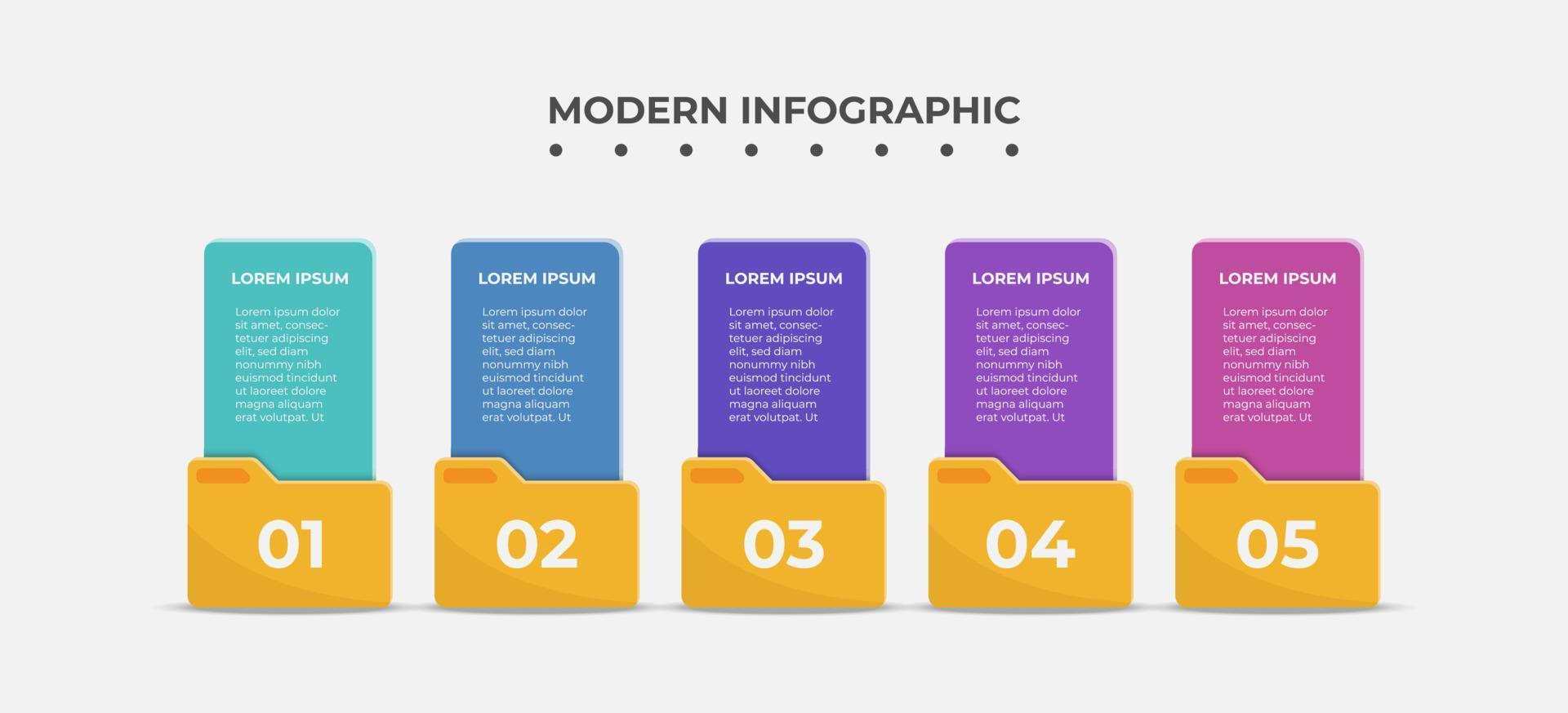 MODERN INFOGRAPHIC

LOREM IPSUM

Lorem ipsum dolor sit amet, consectetuer adipiscing elit, sed diam nonummy nibh euismod tincidunt ut laoreet dolore magna aliquam erat volutpat. Ut

01

LOREM IPSUM

Lorem ipsum dolor sit amet, consectetuer adipiscing elit, sed diam nonummy nibh euismod tincidunt ut laoreet dolore magna aliquam erat volutpat. Ut

02

LOREM IPSUM

Lorem ipsum dolor sit amet, consectetuer adipiscing elit, sed diam nonummy nibh euismod tincidunt ut laoreet dolore magna aliquam erat volutpat. Ut

03

LOREM IPSUM

Lorem ipsum dolor sit amet, consectetuer adipiscing elit, sed diam nonummy nibh euismod tincidunt ut laoreet dolore magna aliquam erat volutpat. Ut

04

LOREM IPSUM

Lorem ipsum dolor sit amet, consectetuer adipiscing elit, sed diam nonummy nibh euismod tincidunt ut laoreet dolore magna aliquam erat volutpat. Ut

05