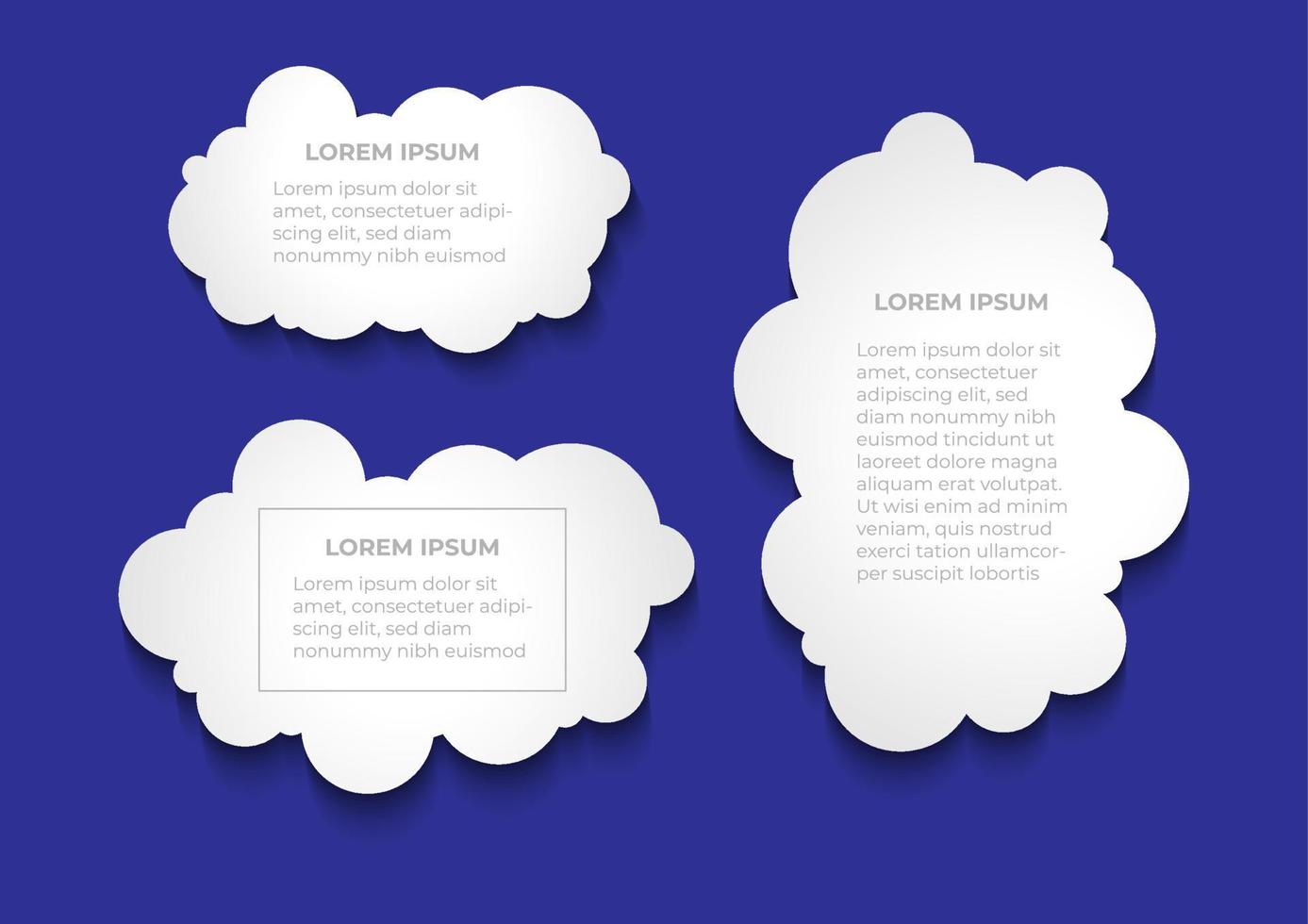 LOREM IPSUM

Lorem ipsum dolor sit amet, consectetuer adipiscing elit, sed diam nonummy nibh euismod

LOREM IPSUM

Lorem ipsum dolor sit amet, consectetuer adipiscing elit, sed diam nonummy nibh euismod

LOREM IPSUM

Lorem ipsum dolor sit amet, consectetuer adipiscing elit, sed diam nonummy nibh euismod tincidunt ut laoreet dolore magna aliquam erat volutpat. Ut wisi enim ad minim veniam, quis nostrud exerci tation ullamcorper suscipit lobortis