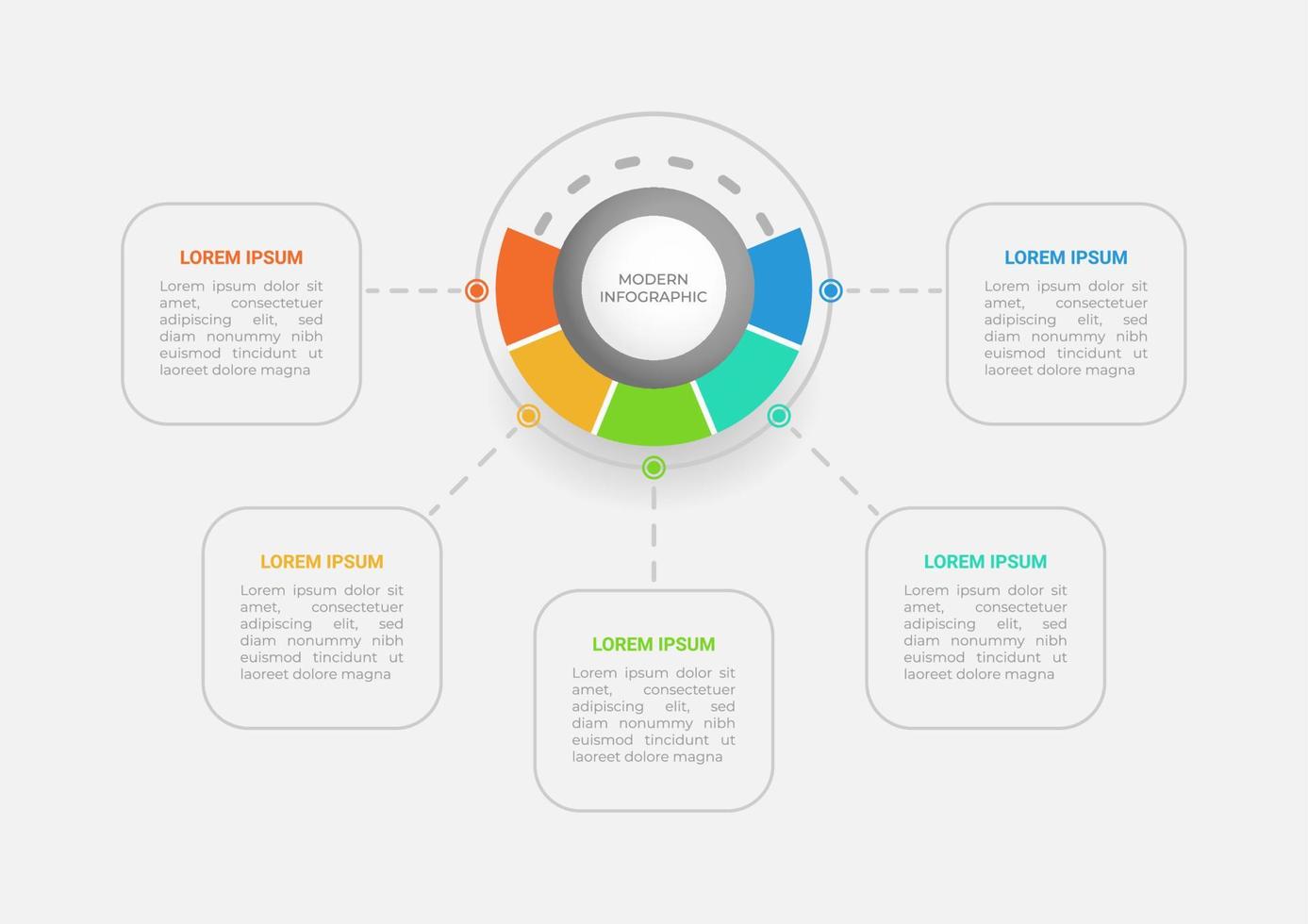 MODERN INFOGRAPHIC

LOREM IPSUM
Lorem ipsum dolor sit amet, consectetuer adipiscing elit, sed diam nonummy nibh euismod tincidunt ut laoreet dolore magna

LOREM IPSUM
Lorem ipsum dolor sit amet, consectetuer adipiscing elit, sed diam nonummy nibh euismod tincidunt ut laoreet dolore magna

LOREM IPSUM
Lorem ipsum dolor sit amet, consectetuer adipiscing elit, sed diam nonummy nibh euismod tincidunt ut laoreet dolore magna

LOREM IPSUM
Lorem ipsum dolor sit amet, consectetuer adipiscing elit, sed diam nonummy nibh euismod tincidunt ut laoreet dolore magna

LOREM IPSUM
Lorem ipsum dolor sit amet, consectetuer adipiscing elit, sed diam nonummy nibh euismod tincidunt ut laoreet dolore magna