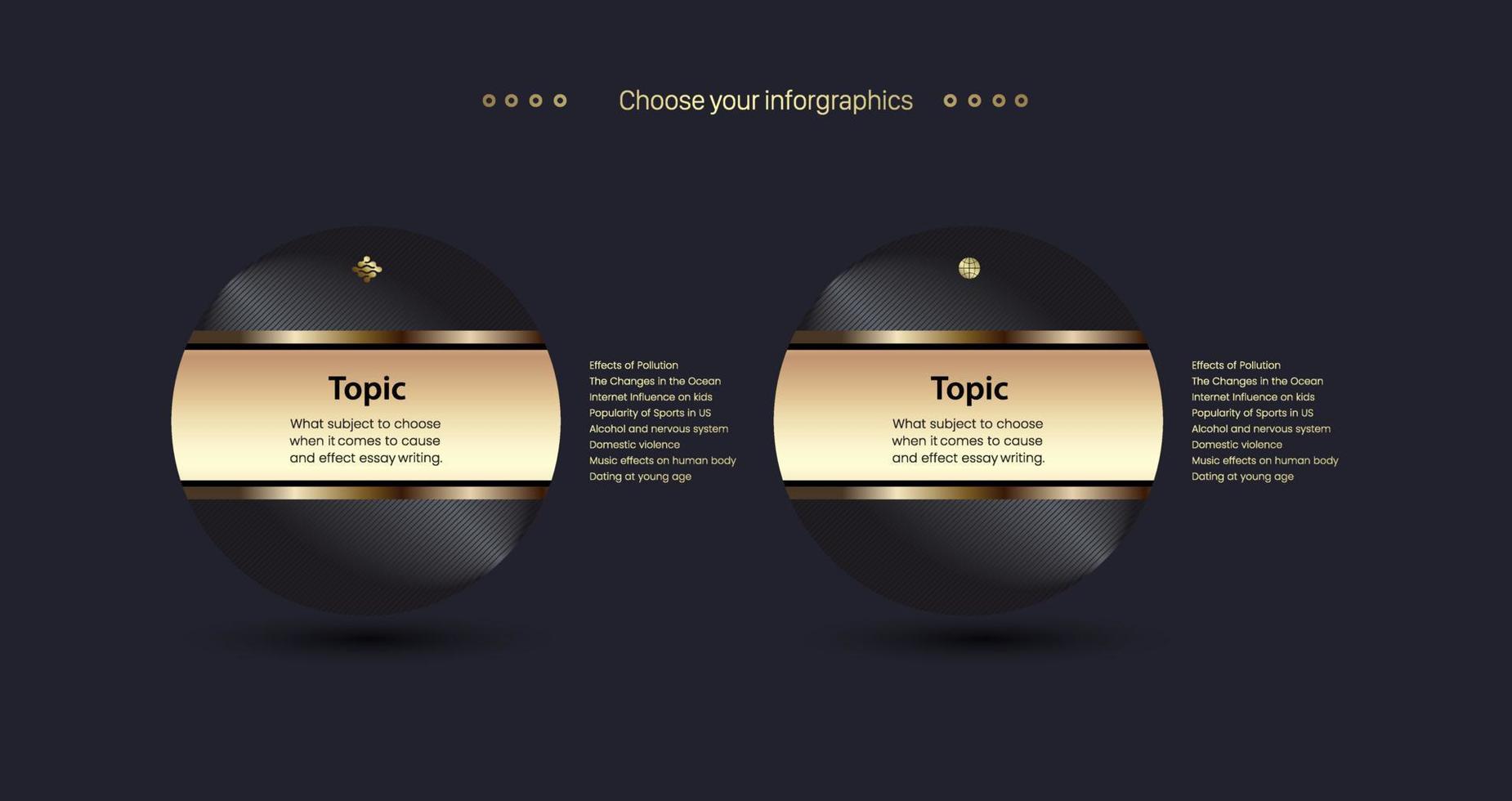 Choose your inforgraphics

Topic

What subject to choose when it comes to cause and effect essay writing.

Effects of Pollution
The Changes in the Ocean
Internet Influence on kids
Popularity of Sports in US
Alcohol and nervous system
Domestic violence
Music effects on human body
Dating at young age

Topic

What subject to choose when it comes to cause and effect essay writing.

Effects of Pollution
The Changes in the Ocean
Internet Influence on kids
Popularity of Sports in US
Alcohol and nervous system
Domestic violence
Music effects on human body
Dating at young age