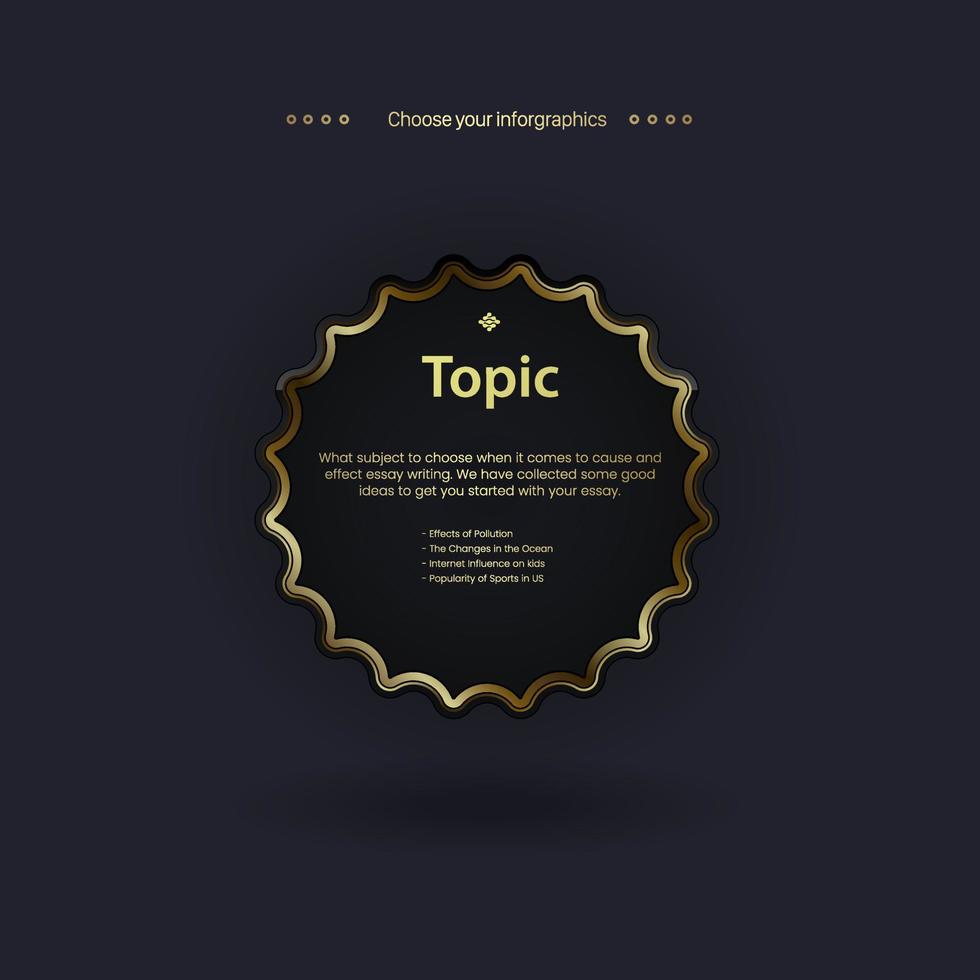 Choose your inforgraphics

Topic

What subject to choose when it comes to cause and effect essay writing. We have collected some good ideas to get you started with your essay.

- Effects of Pollution
- The Changes in the Ocean
- Internet Influence on kids
- Popularity of Sports in US