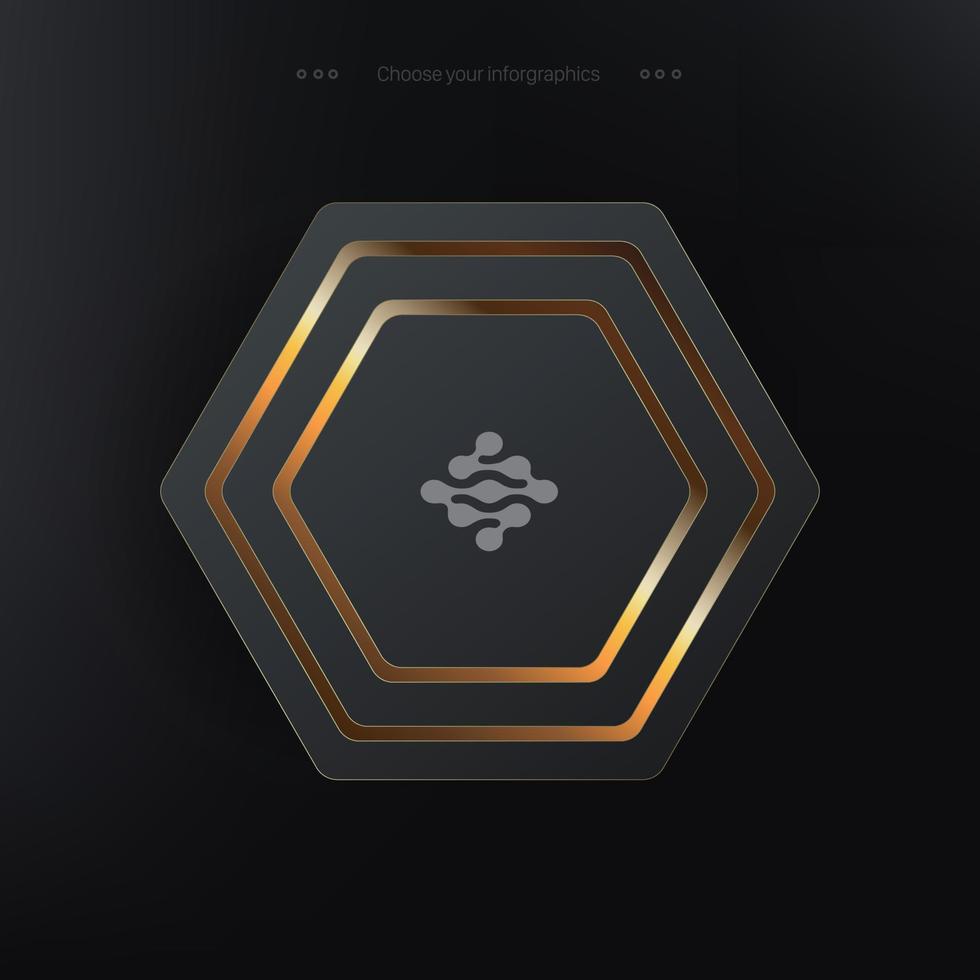 Choose your inforgraphics