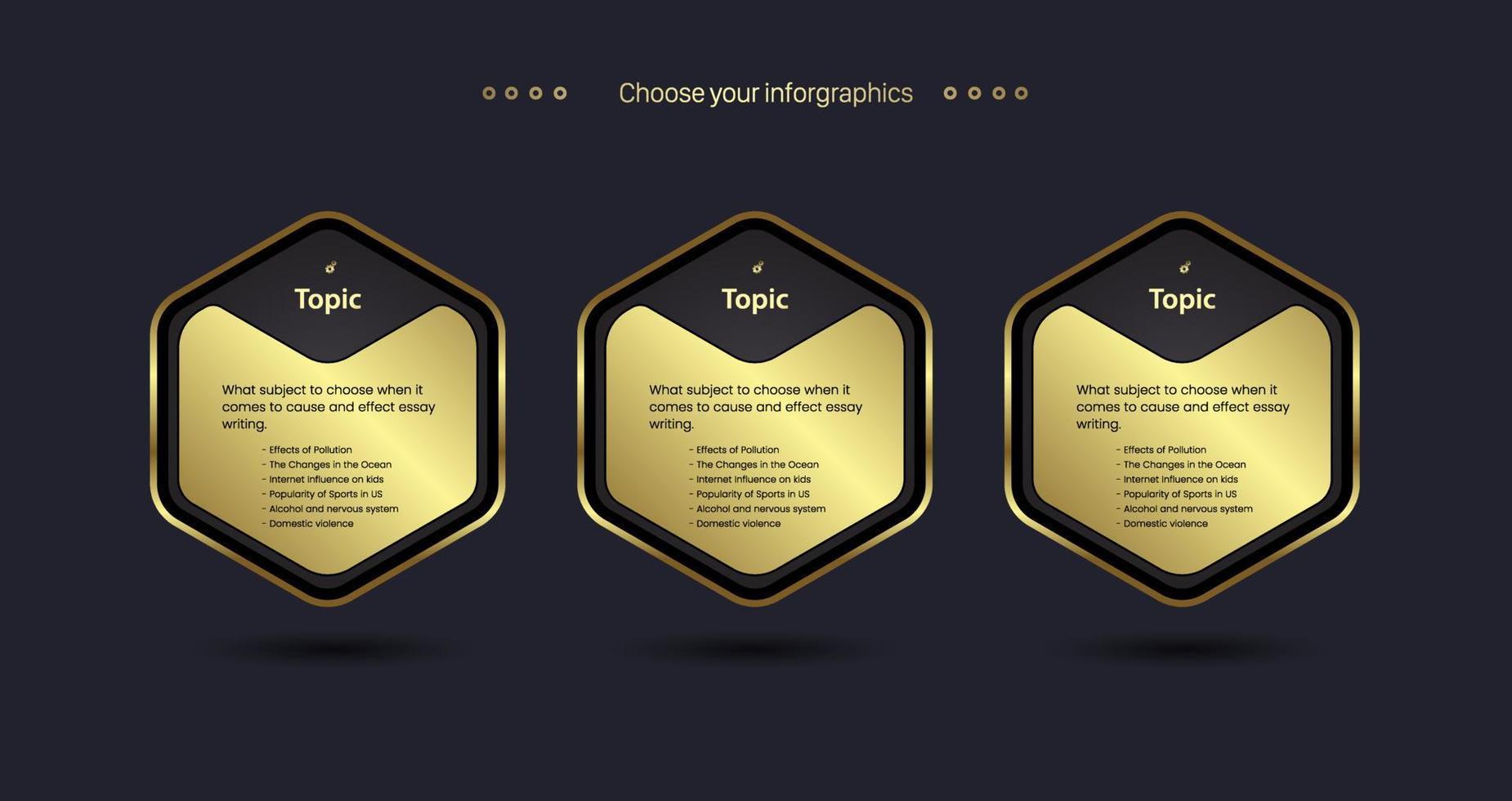 Choose your inforgraphics

Topic

What subject to choose when it comes to cause and effect essay writing.

- Effects of Pollution
- The Changes in the Ocean
- Internet Influence on kids
- Popularity of Sports in US
- Alcohol and nervous system
- Domestic violence

Topic

What subject to choose when it comes to cause and effect essay writing.

- Effects of Pollution
- The Changes in the Ocean
- Internet Influence on kids
- Popularity of Sports in US
- Alcohol and nervous system
- Domestic violence

Topic

What subject to choose when it comes to cause and effect essay writing.

- Effects of Pollution
- The Changes in the Ocean
- Internet Influence on kids
- Popularity of Sports in US
- Alcohol and nervous system
- Domestic violence