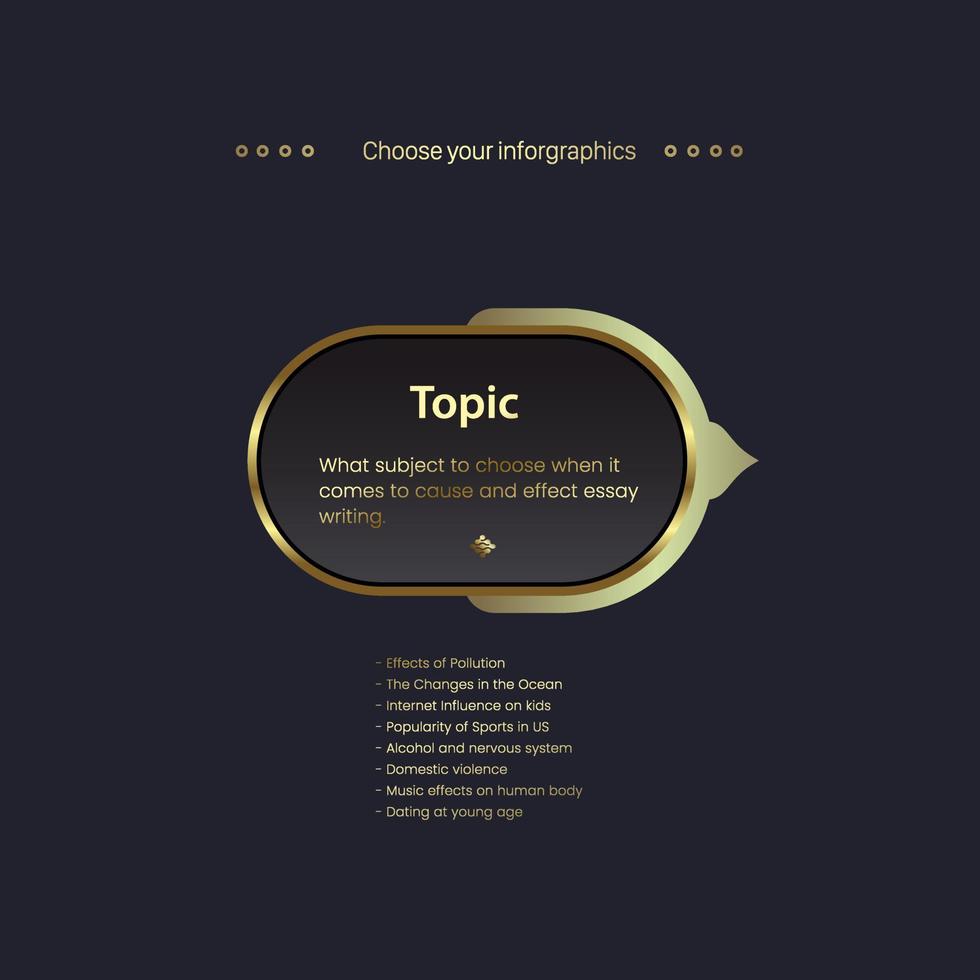 Choose your inforgraphics

Topic

What subject to choose when it comes to cause and effect essay writing.

- Effects of Pollution
- The Changes in the Ocean
- Internet Influence on kids
- Popularity of Sports in US
- Alcohol and nervous system
- Domestic violence
- Music effects on human body
- Dating at young age