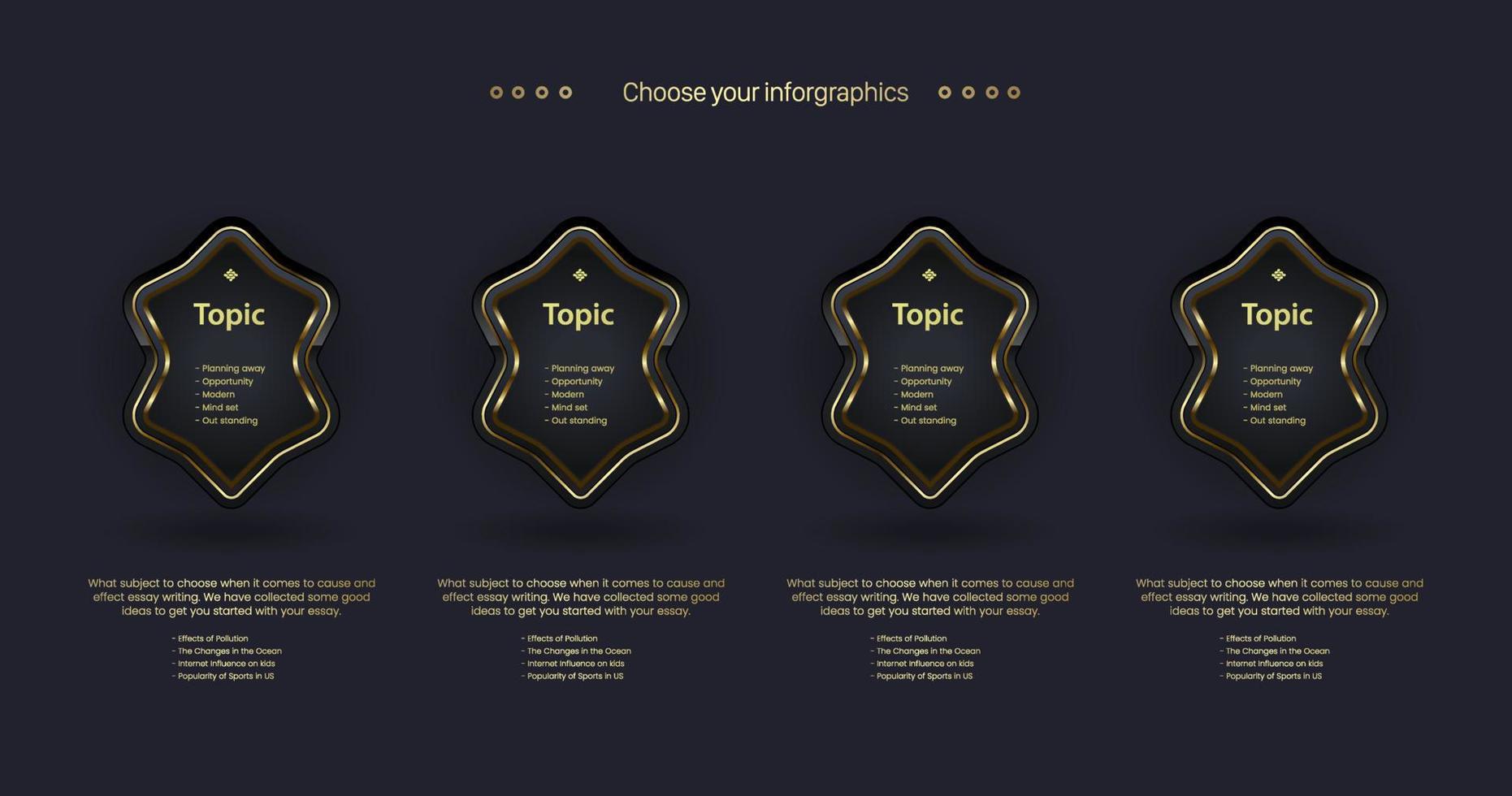 Choose your inforgraphics

Topic

- Planning away
- Opportunity
- Modern
- Mind set
- Out standing

What subject to choose when it comes to cause and effect essay writing. We have collected some good ideas to get you started with your essay.

- Effects of Pollution
- The Changes in the Ocean
- Internet Influence on kids
- Popularity of Sports in US

Topic

- Planning away
- Opportunity
- Modern
- Mind set
- Out standing

What subject to choose when it comes to cause and effect essay writing. We have collected some good ideas to get you started with your essay.

- Effects of Pollution
- The Changes in the Ocean
- Internet Influence on kids
- Popularity of Sports in US

Topic

- Planning away
- Opportunity
- Modern
- Mind set
- Out standing

What subject to choose when it comes to cause and effect essay writing. We have collected some good ideas to get you started with your essay.

- Effects of Pollution
- The Changes in the Ocean
- Internet Influence on kids
- Popularity of Sports in US

Topic

- Planning away
- Opportunity
- Modern
- Mind set
- Out standing

What subject to choose when it comes to cause and effect essay writing. We have collected some good ideas to get you started with your essay.

- Effects of Pollution
- The Changes in the Ocean
- Internet Influence on kids
- Popularity of Sports in US