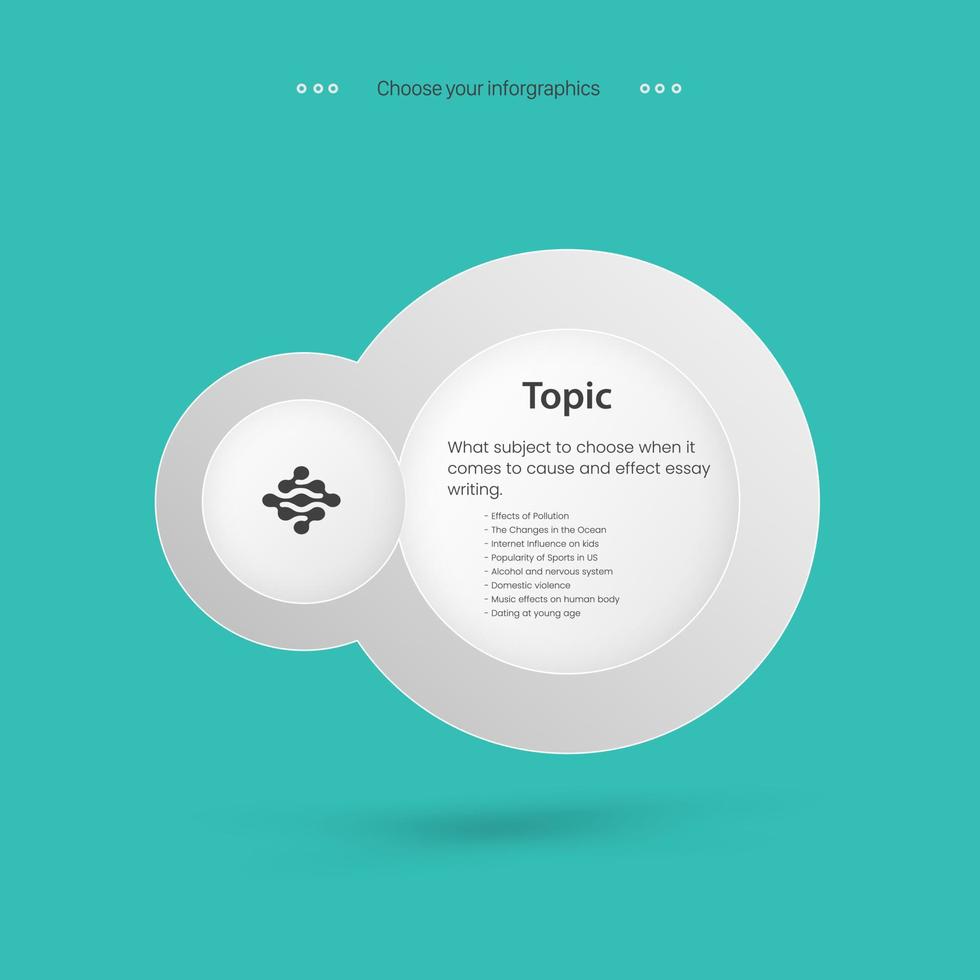 Choose your inforgraphics

Topic

What subject to choose when it comes to cause and effect essay writing.

- Effects of Pollution
- The Changes in the Ocean
- Internet Influence on kids
- Popularity of Sports in US
- Alcohol and nervous system
- Domestic violence
- Music effects on human body
- Dating at young age