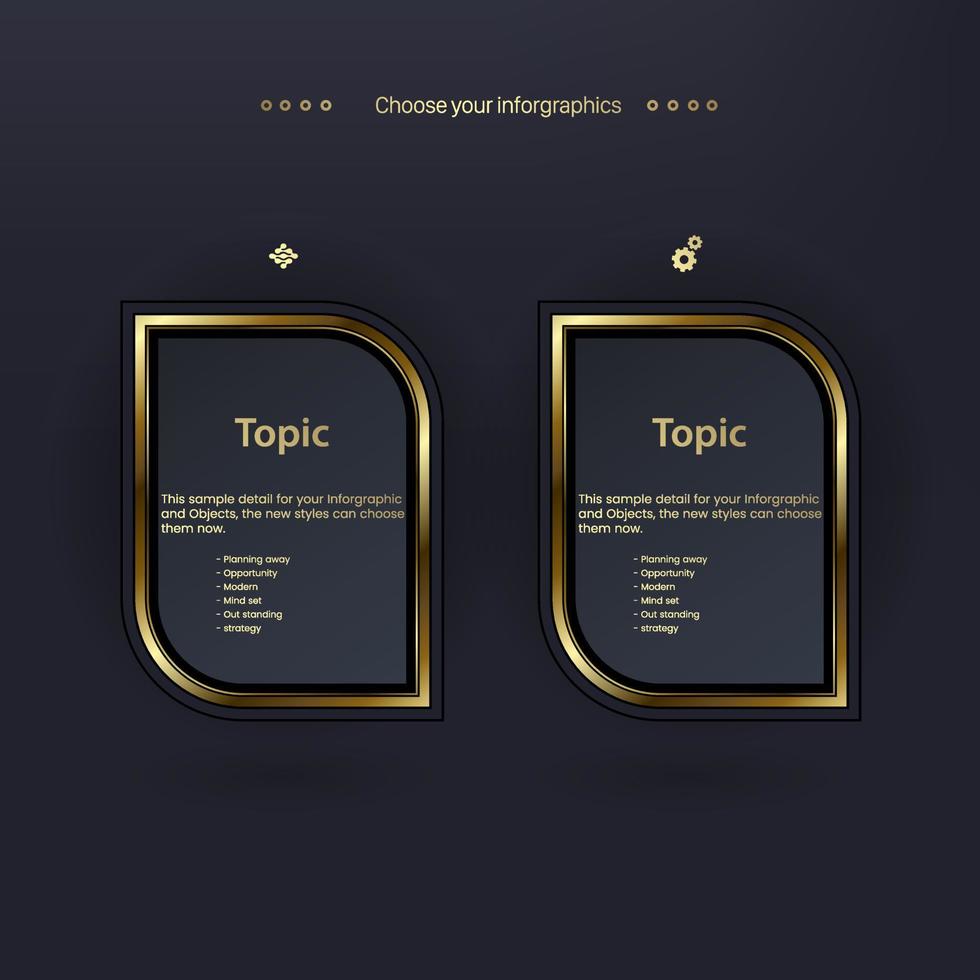 Choose your inforgraphics

Topic

This sample detail for your Inforgraphic and Objects, the new styles can choose them now.

- Planning away
- Opportunity
- Modern
- Mind set
- Out standing
- strategy

Topic

This sample detail for your Inforgraphic and Objects, the new styles can choose them now.

- Planning away
- Opportunity
- Modern
- Mind set
- Out standing
- strategy