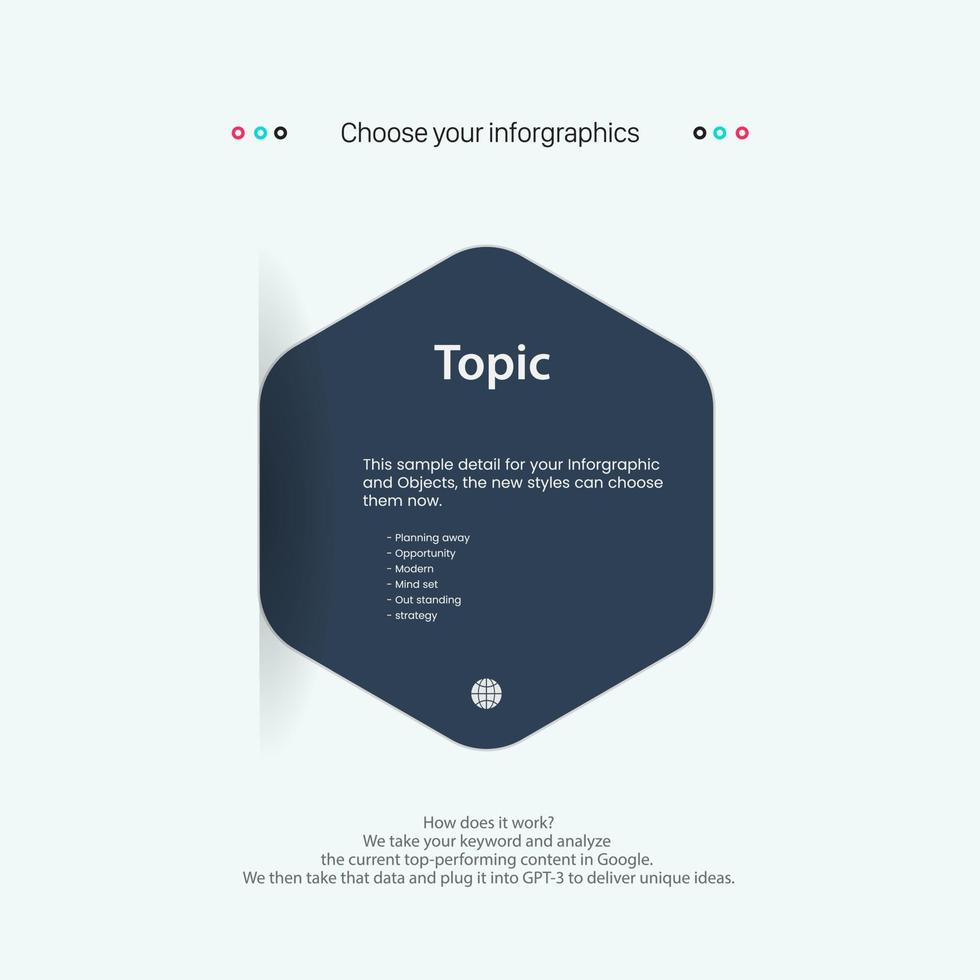 Choose your inforgraphics

Topic

This sample detail for your Inforgraphic and Objects, the new styles can choose them now.

- Planning away
- Opportunity
- Modern
- Mind set
- Out standing
- strategy

How does it work?
We take your keyword and analyze the current top-performing content in Google.
We then take that data and plug it into GPT-3 to deliver unique ideas.