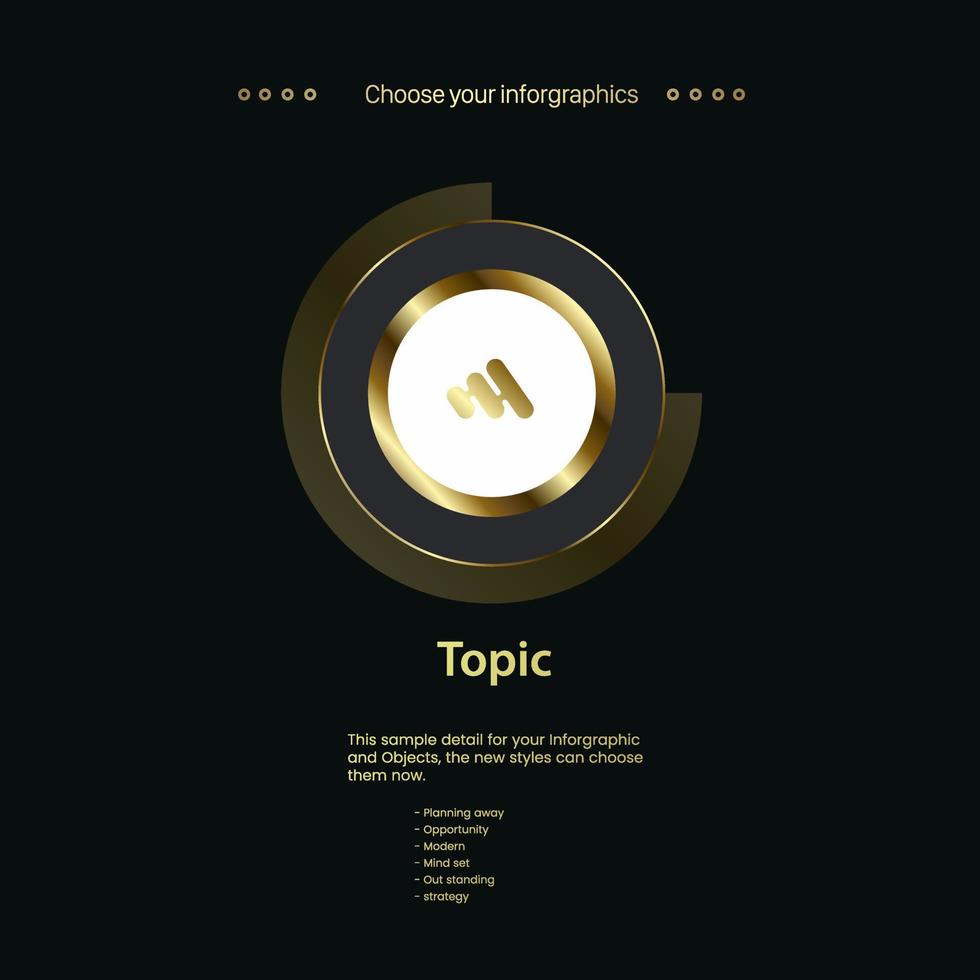 Choose your inforgraphics

Topic

This sample detail for your Inforgraphic and Objects, the new styles can choose them now.

- Planning away
- Opportunity
- Modern
- Mind set
- Out standing
- strategy