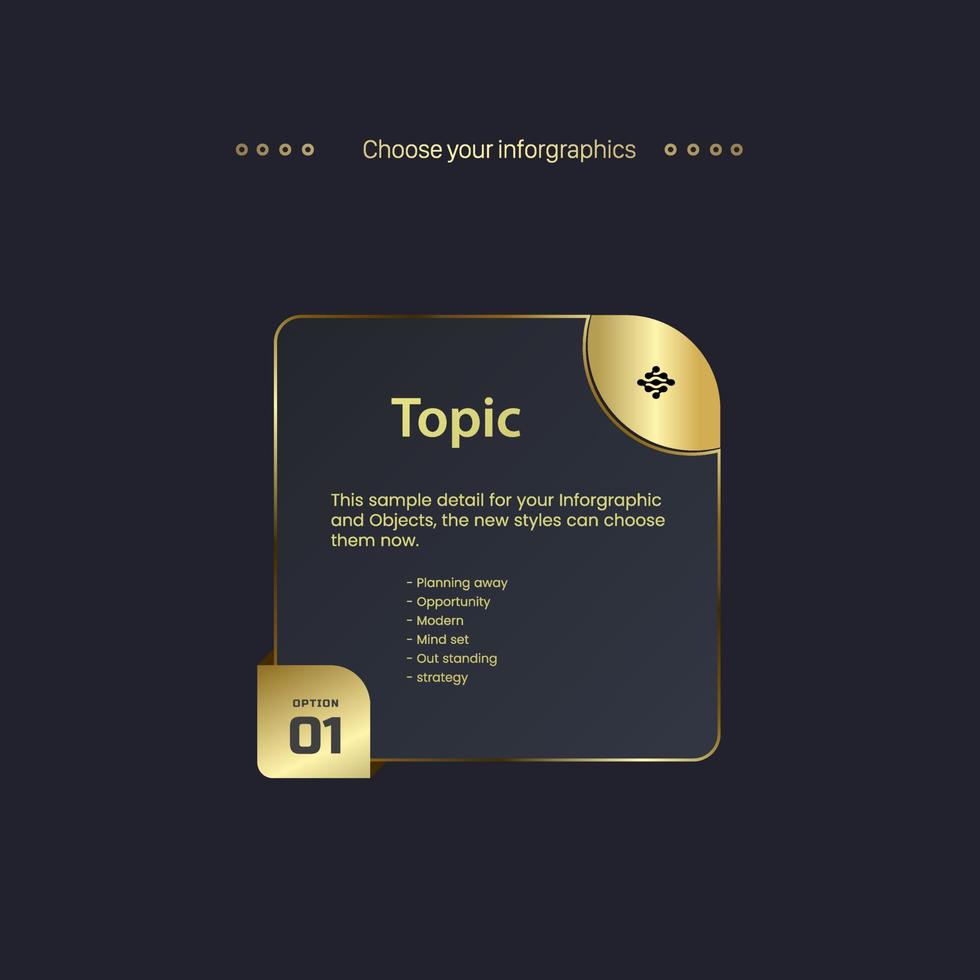 Choose your inforgraphics

Topic

This sample detail for your Inforgraphic and Objects, the new styles can choose them now.

- Planning away
- Opportunity
- Modern
- Mind set
- Out standing
- strategy

OPTION
01