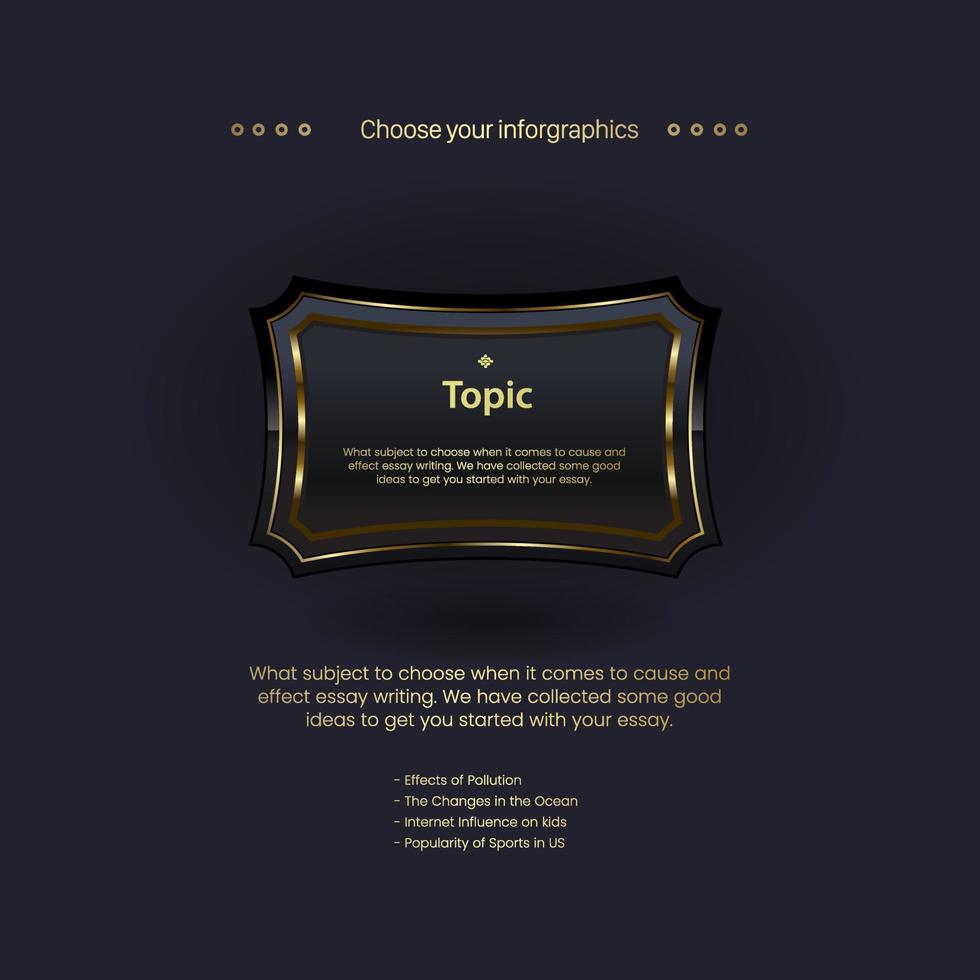 Choose your inforgraphics

Topic

What subject to choose when it comes to cause and effect essay writing. We have collected some good ideas to get you started with your essay.

What subject to choose when it comes to cause and effect essay writing. We have collected some good ideas to get you started with your essay.

- Effects of Pollution
- The Changes in the Ocean
- Internet Influence on kids
- Popularity of Sports in US