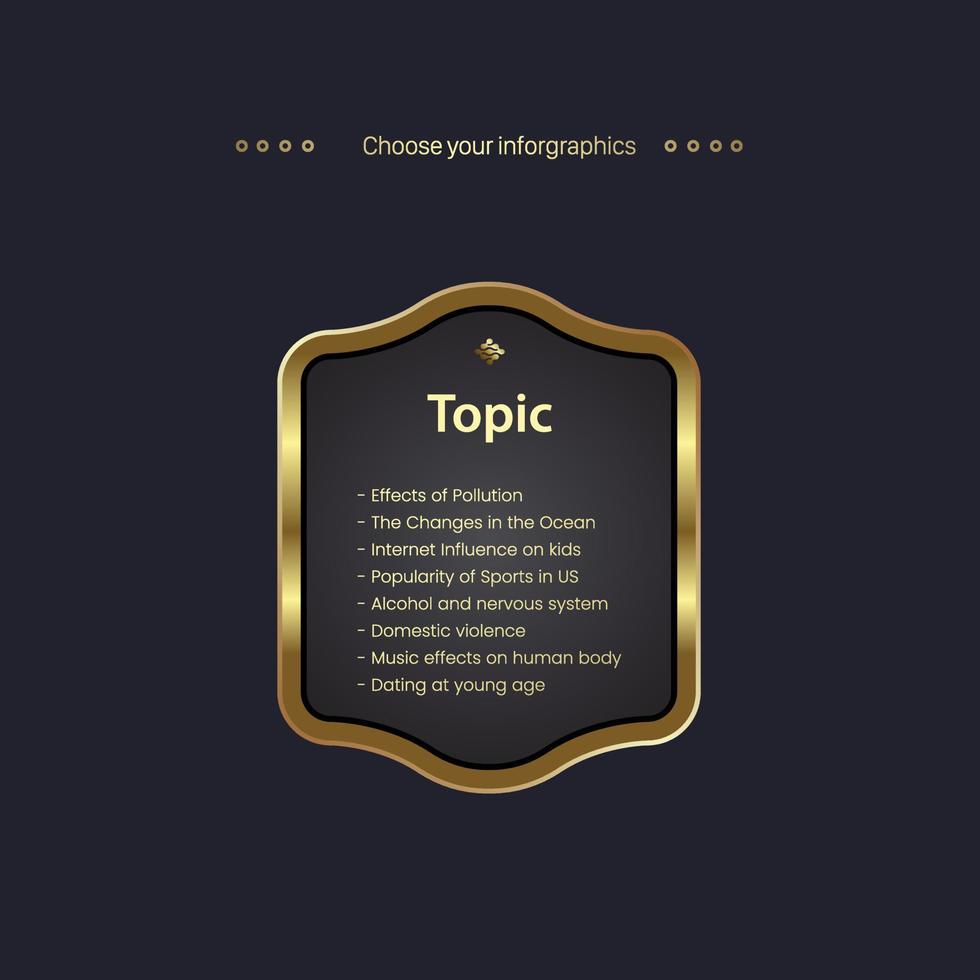 Choose your inforgraphics

Topic

- Effects of Pollution
- The Changes in the Ocean
- Internet Influence on kids
- Popularity of Sports in US
- Alcohol and nervous system
- Domestic violence
- Music effects on human body
- Dating at young age