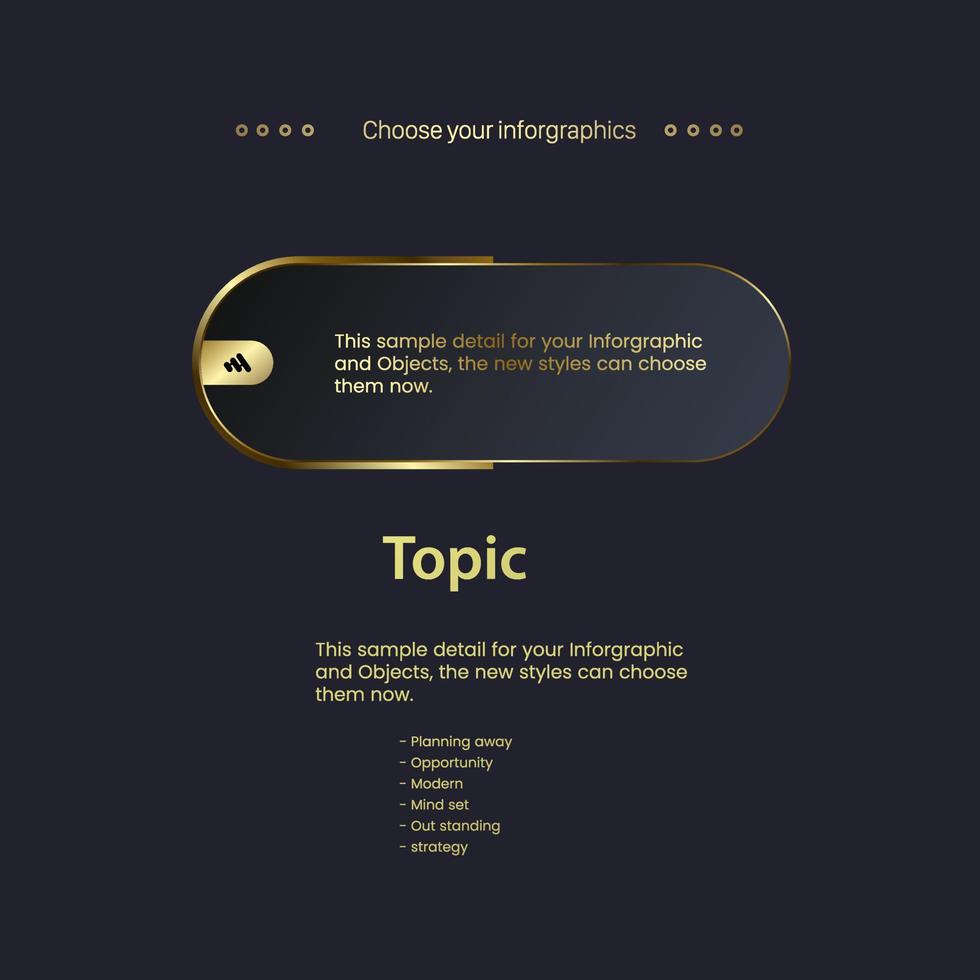 Choose your inforgraphics

This sample detail for your Inforgraphic and Objects, the new styles can choose them now.

Topic

This sample detail for your Inforgraphic and Objects, the new styles can choose them now.

- Planning away
- Opportunity
- Modern
- Mind set
- Out standing
- strategy