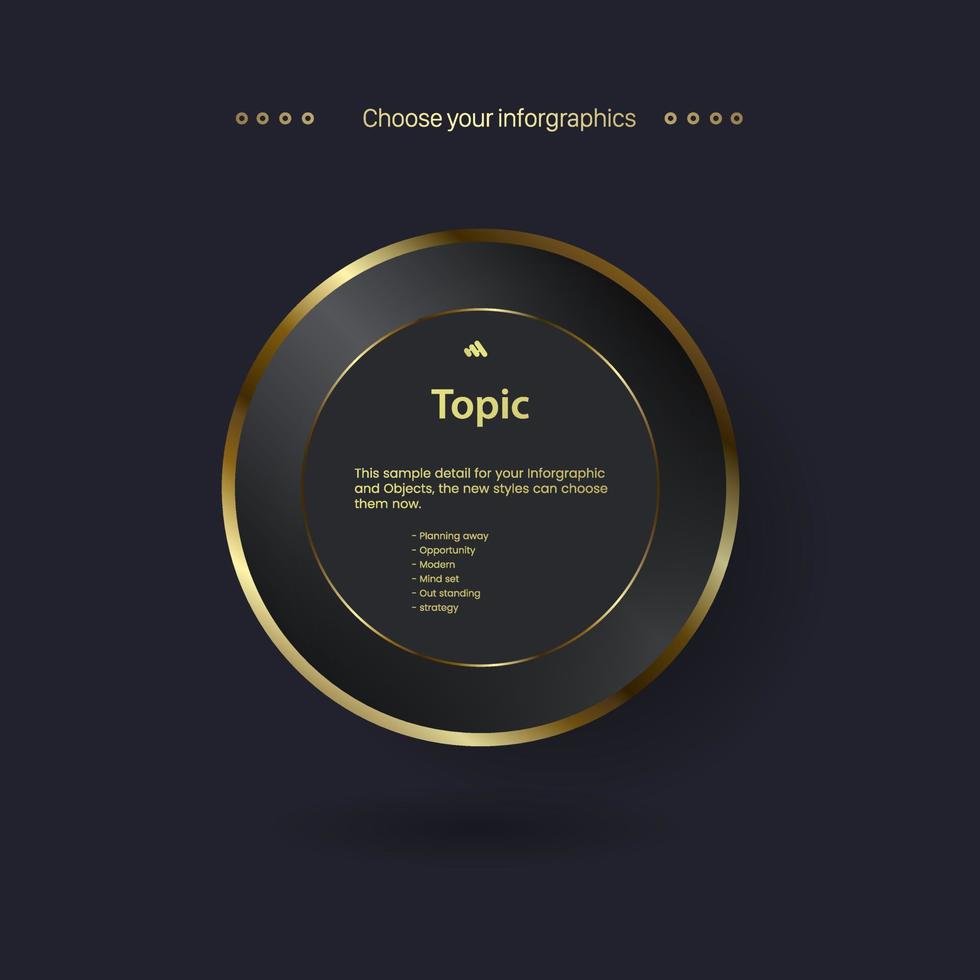 Choose your inforgraphics

Topic

This sample detail for your Inforgraphic and Objects, the new styles can choose them now.

- Planning away
- Opportunity
- Modern
- Mind set
- Out standing
- strategy