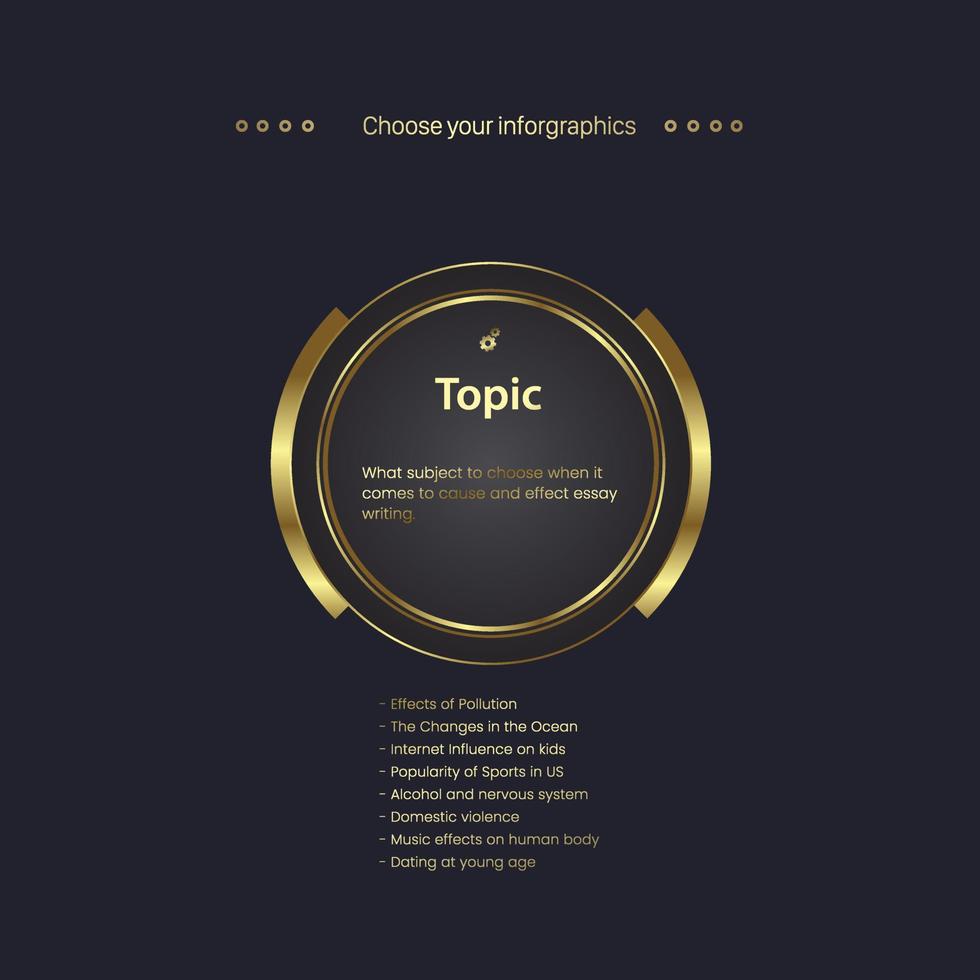 Choose your inforgraphics

Topic

What subject to choose when it comes to cause and effect essay writing.

- Effects of Pollution
- The Changes in the Ocean
- Internet Influence on kids
- Popularity of Sports in US
- Alcohol and nervous system
- Domestic violence
- Music effects on human body
- Dating at young age