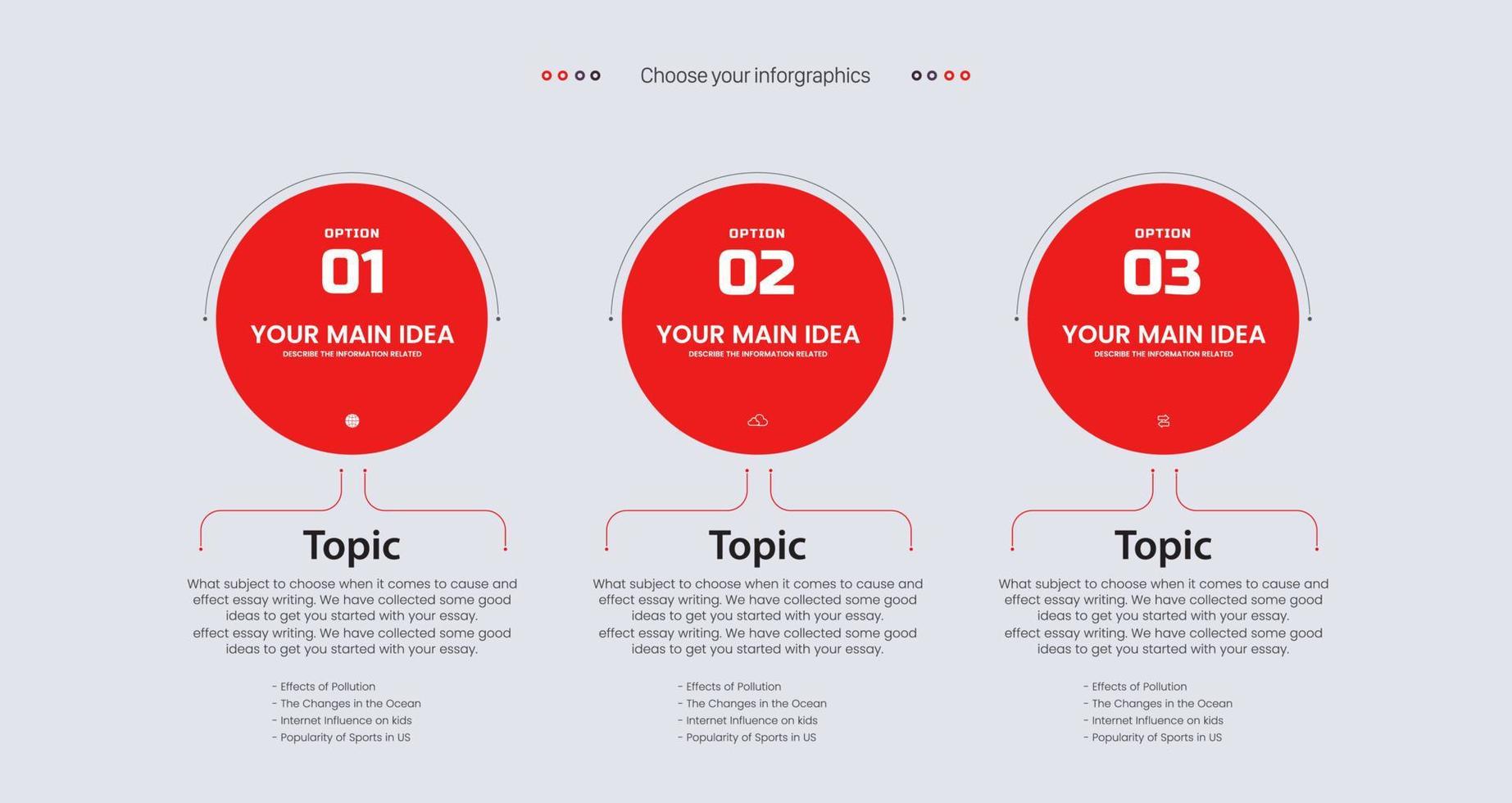 Choose your inforgraphics

OPTION
01
YOUR MAIN IDEA
DESCRIBE THE INFORMATION RELATED

Topic
What subject to choose when it comes to cause and effect essay writing. We have collected some good ideas to get you started with your essay.
effect essay writing. We have collected some good ideas to get you started with your essay.

- Effects of Pollution
- The Changes in the Ocean
- Internet Influence on kids
- Popularity of Sports in US

OPTION
02
YOUR MAIN IDEA
DESCRIBE THE INFORMATION RELATED

Topic
What subject to choose when it comes to cause and effect essay writing. We have collected some good ideas to get you started with your essay.
effect essay writing. We have collected some good ideas to get you started with your essay.

- Effects of Pollution
- The Changes in the Ocean
- Internet Influence on kids
- Popularity of Sports in US

OPTION
03
YOUR MAIN IDEA
DESCRIBE THE INFORMATION RELATED

Topic
What subject to choose when it comes to cause and effect essay writing. We have collected some good ideas to get you started with your essay.
effect essay writing. We have collected some good ideas to get you started with your essay.

- Effects of Pollution
- The Changes in the Ocean
- Internet Influence on kids
- Popularity of Sports in US