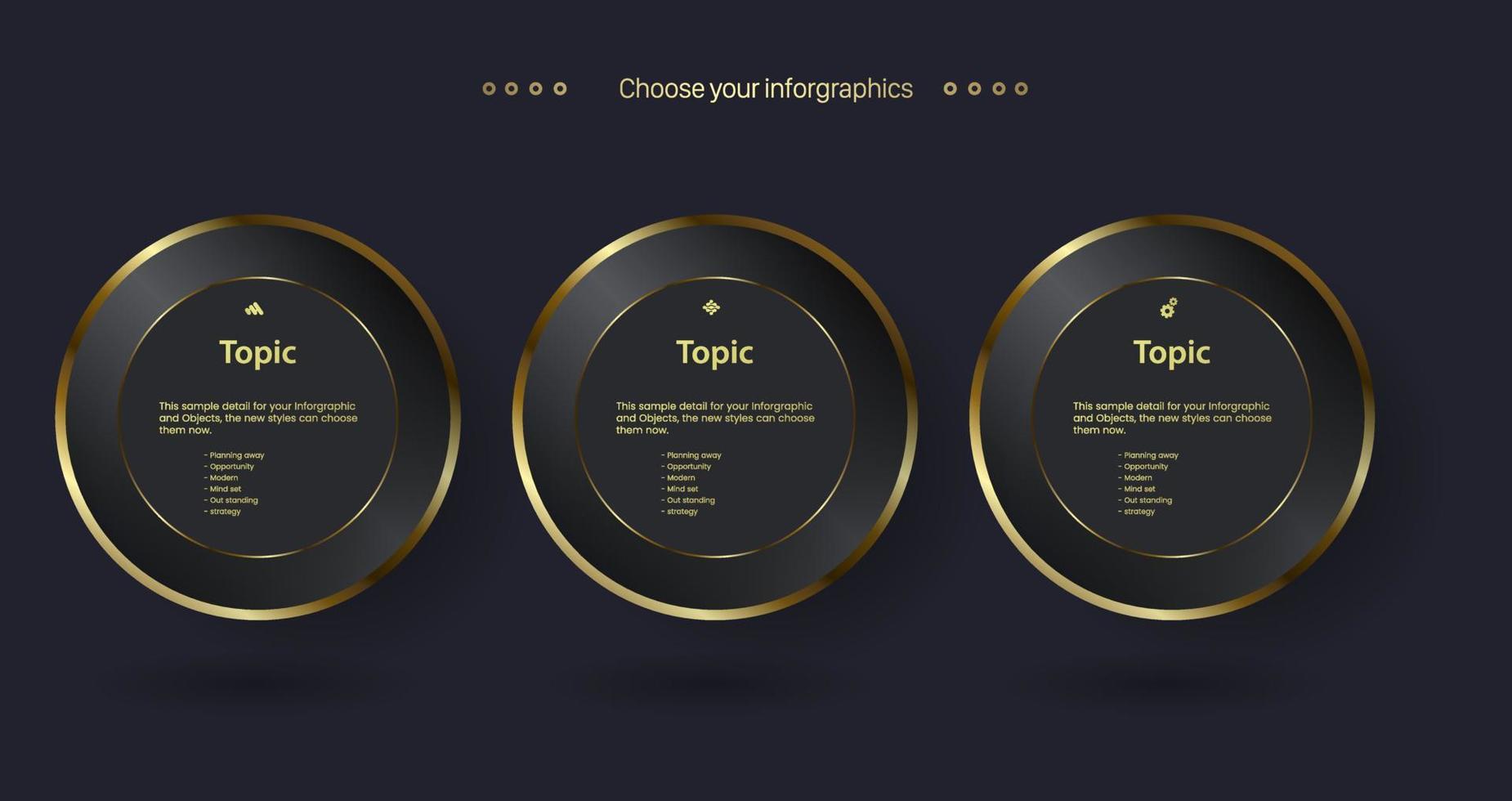 Choose your inforgraphics

Topic

This sample detail for your Inforgraphic and Objects, the new styles can choose them now.

- Planning away
- Opportunity
- Modern
- Mind set
- Out standing
- strategy

Topic

This sample detail for your Inforgraphic and Objects, the new styles can choose them now.

- Planning away
- Opportunity
- Modern
- Mind set
- Out standing
- strategy

Topic

This sample detail for your Inforgraphic and Objects, the new styles can choose them now.

- Planning away
- Opportunity
- Modern
- Mind set
- Out standing
- strategy