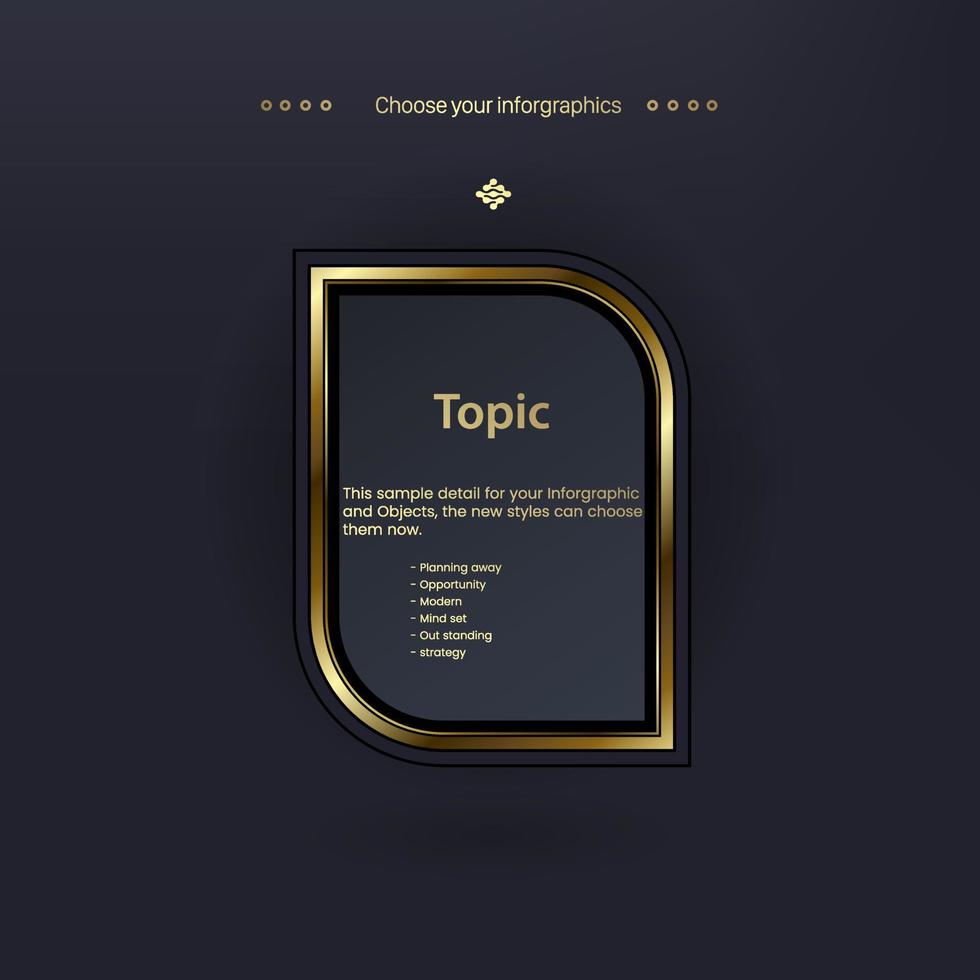 Choose your inforgraphics

Topic

This sample detail for your Inforgraphic and Objects, the new styles can choose them now.

- Planning away
- Opportunity
- Modern
- Mind set
- Out standing
- strategy