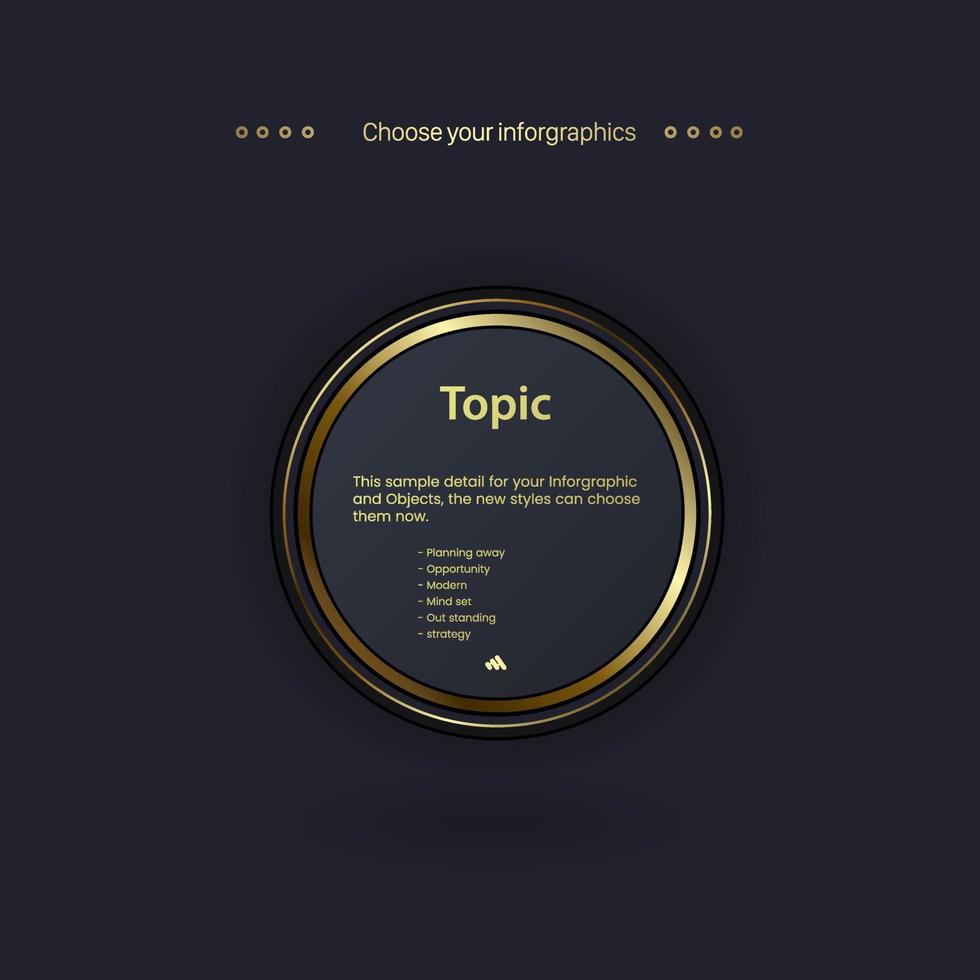 Choose your inforgraphics

Topic

This sample detail for your Inforgraphic and Objects, the new styles can choose them now.

- Planning away
- Opportunity
- Modern
- Mind set
- Out standing
- strategy