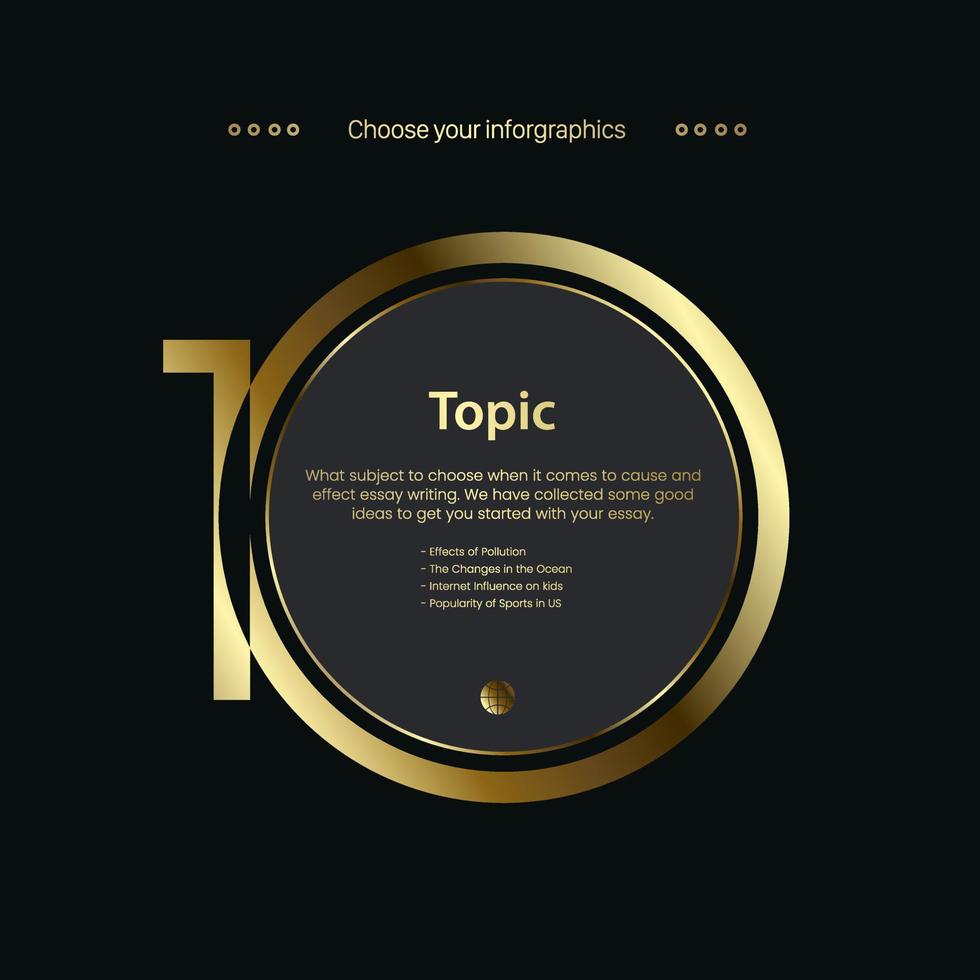 Choose your inforgraphics

10

Topic

What subject to choose when it comes to cause and effect essay writing. We have collected some good ideas to get you started with your essay.

- Effects of Pollution
- The Changes in the Ocean
- Internet Influence on kids
- Popularity of Sports in US