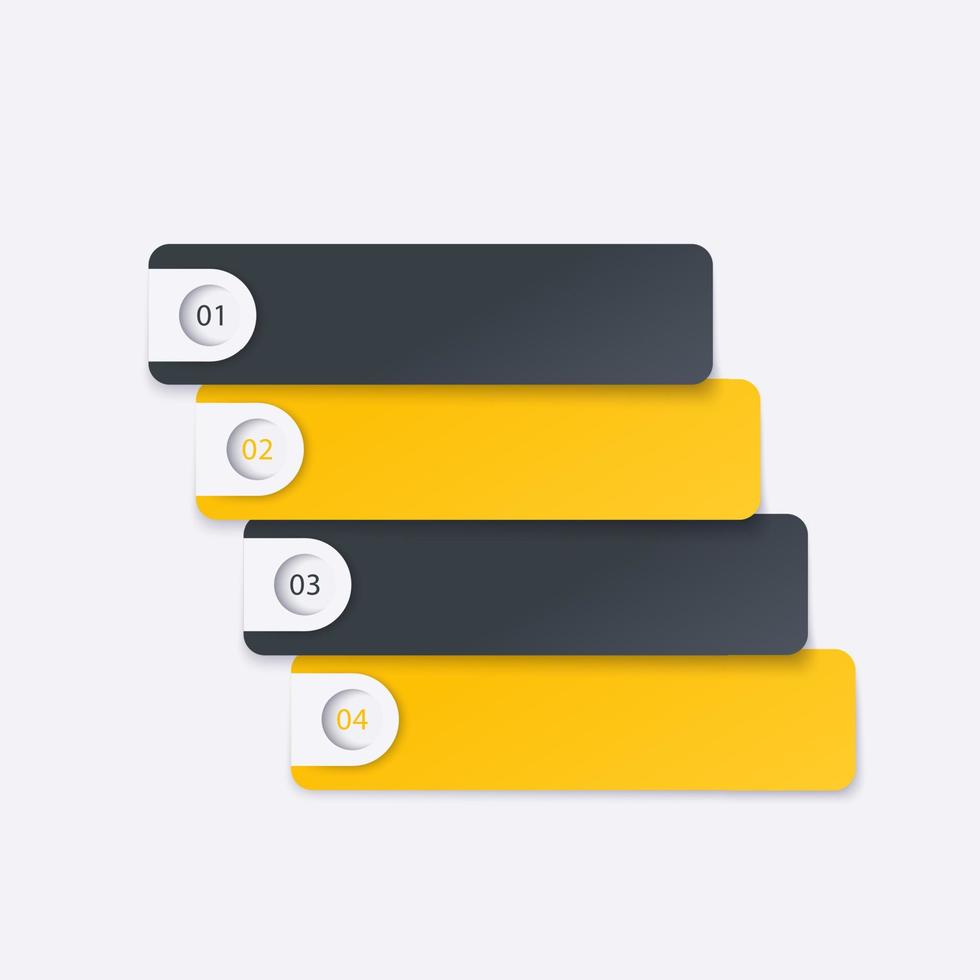 01

02

03

04