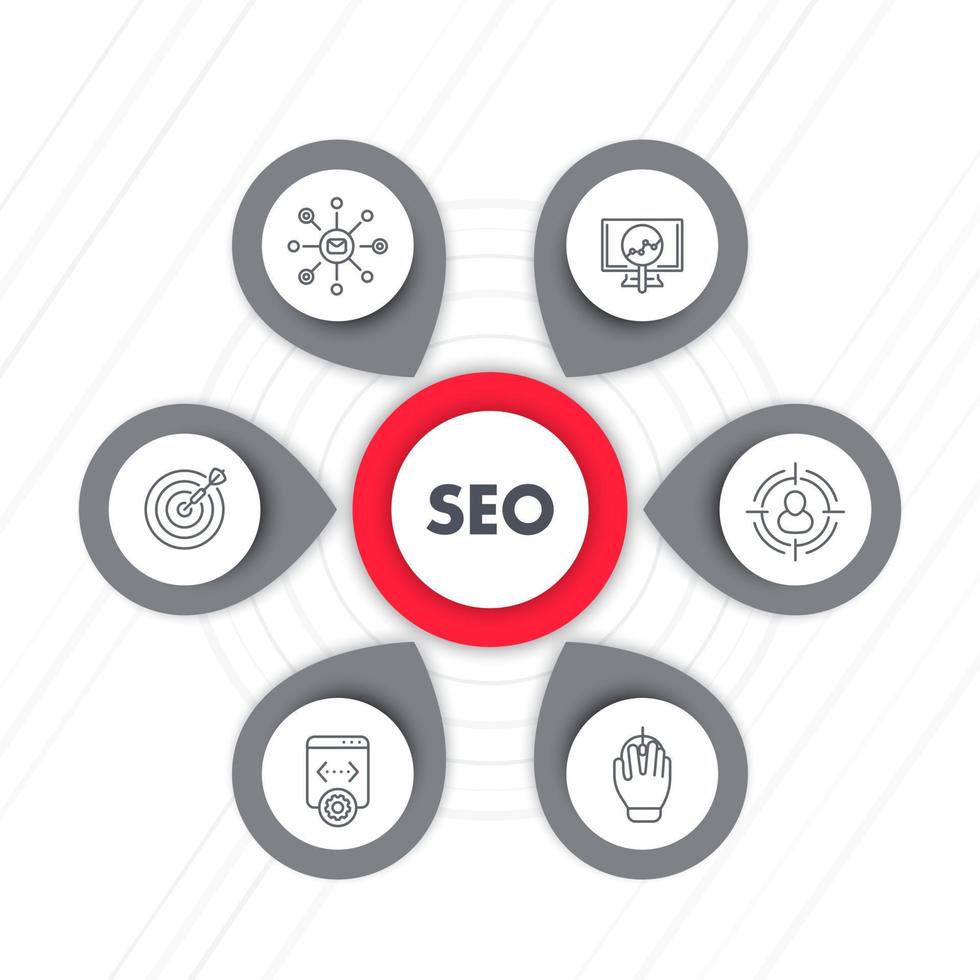 SEO