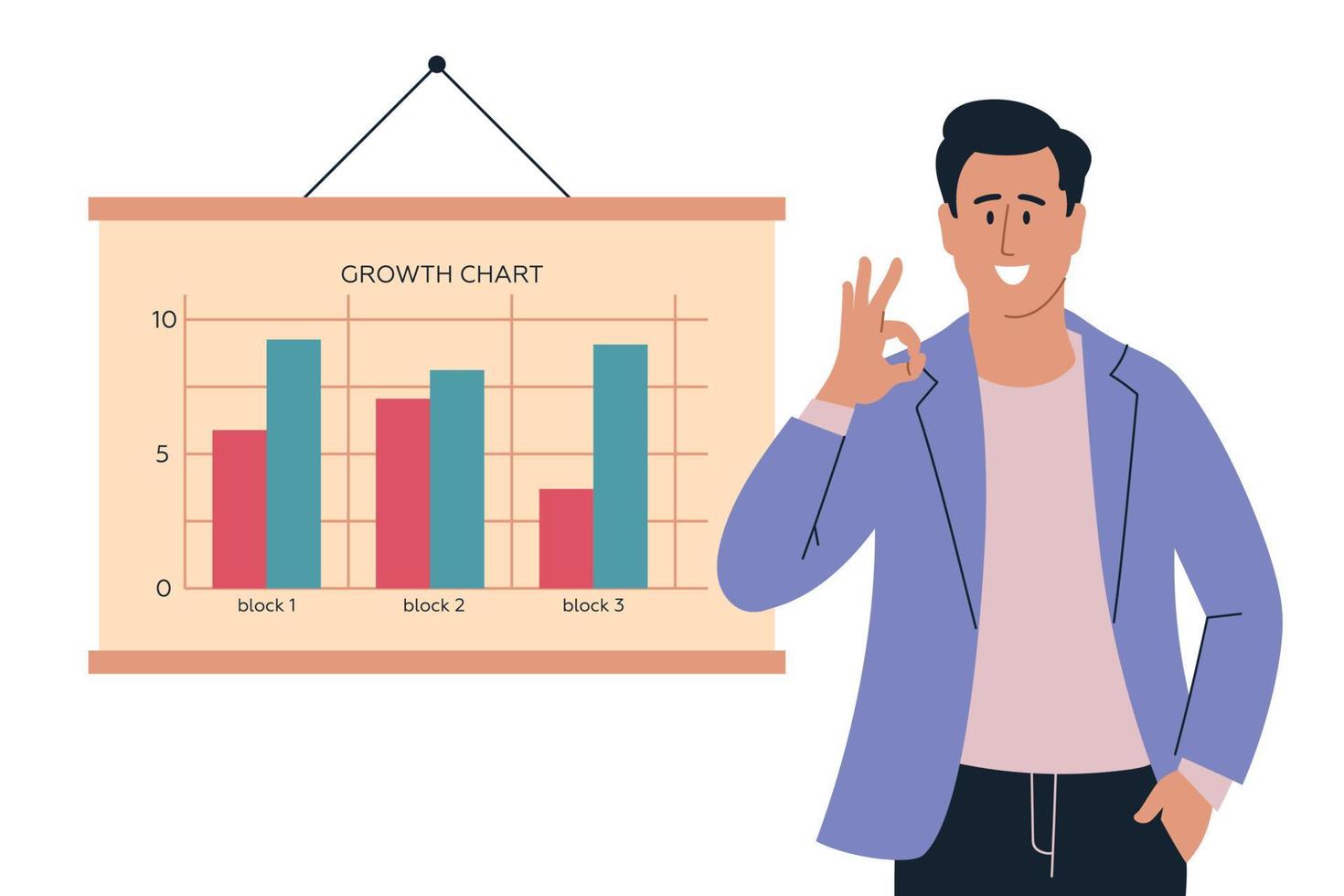 GROWTH CHART

10
5
0

block 1
block 2
block 3