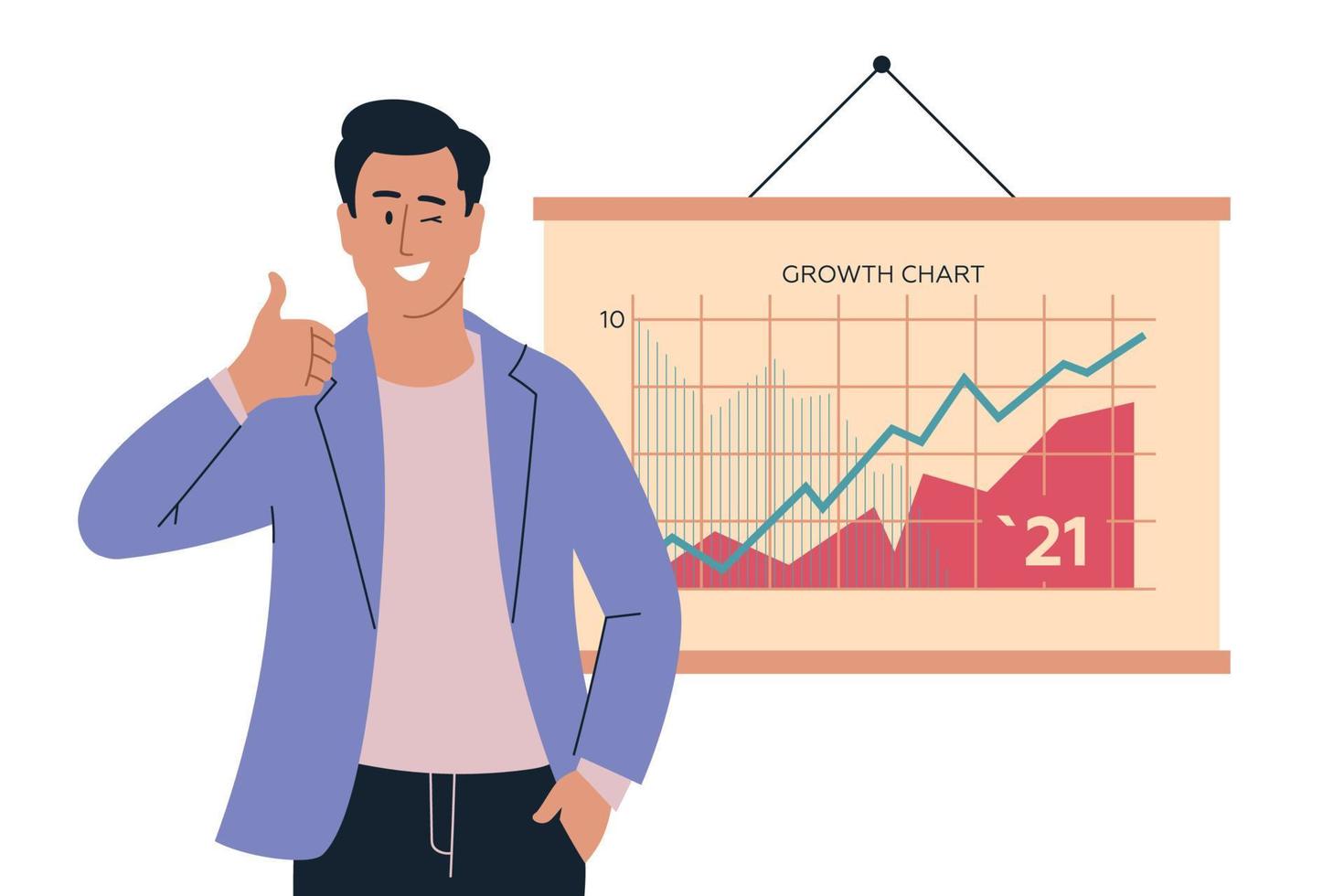 GROWTH CHART

10

`21