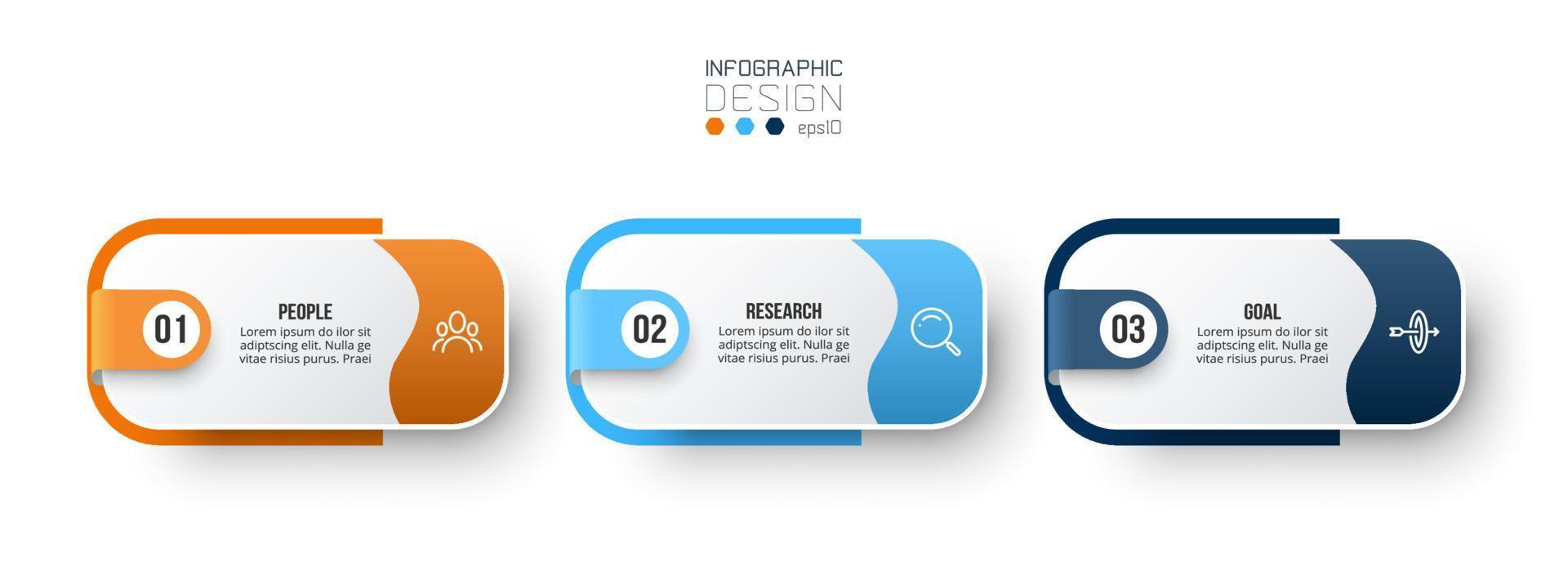 INFOGRAPHIC
DESIGN
eps10

01
PEOPLE
Lorem ipsum do ilor sit adiptscing elit. Nulla ge vitae risius purus. Praei

02
RESEARCH
Lorem ipsum do ilor sit adiptscing elit. Nulla ge vitae risius purus. Praei

03
GOAL
Lorem ipsum do ilor sit adiptscing elit. Nulla ge vitae risius purus. Praei