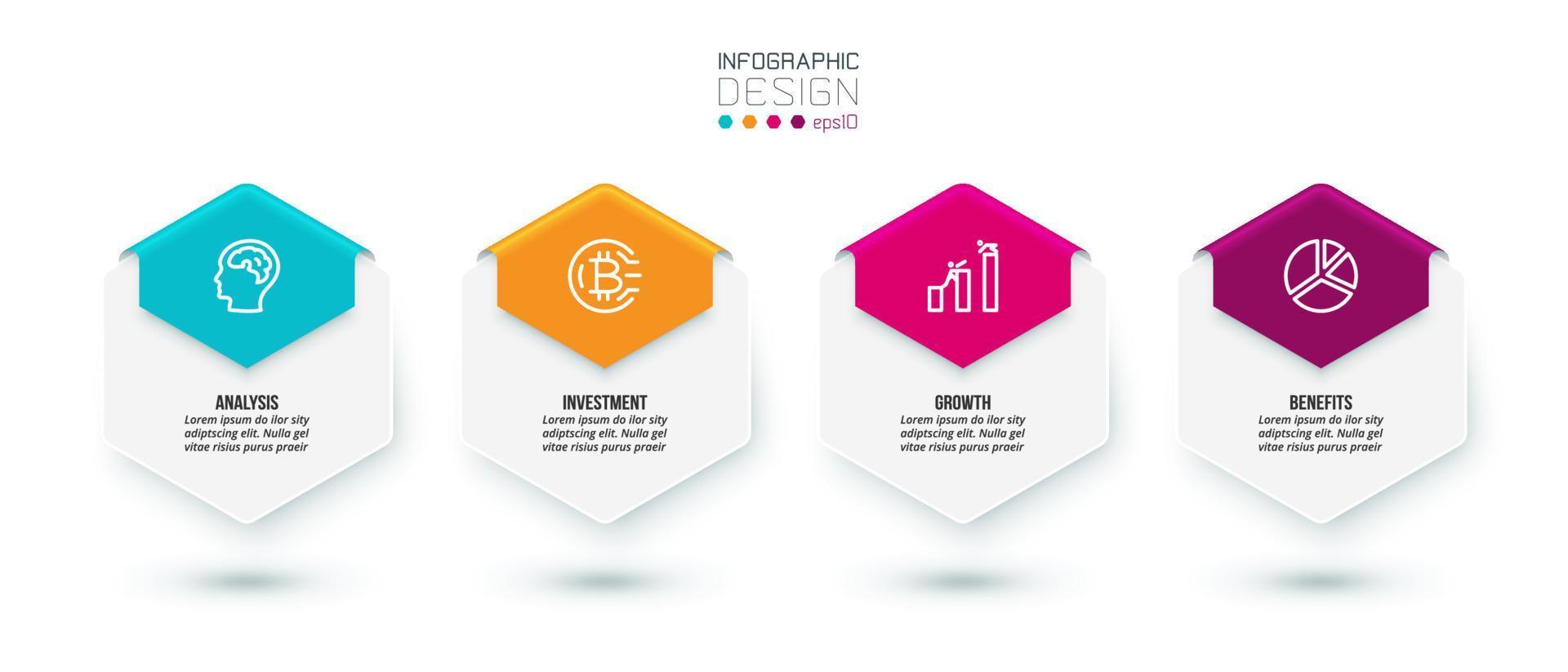 INFOGRAPHIC
DESIGN
eps10

ANALYSIS
Lorem ipsum do ilor sity adiptscing elit. Nulla gel vitae risius purus praeir

INVESTMENT
Lorem ipsum do ilor sity adiptscing elit. Nulla gel vitae risius purus praeir

GROWTH
Lorem ipsum do ilor sity adiptscing elit. Nulla gel vitae risius purus praeir

BENEFITS
Lorem ipsum do ilor sity adiptscing elit. Nulla gel vitae risius purus praeir