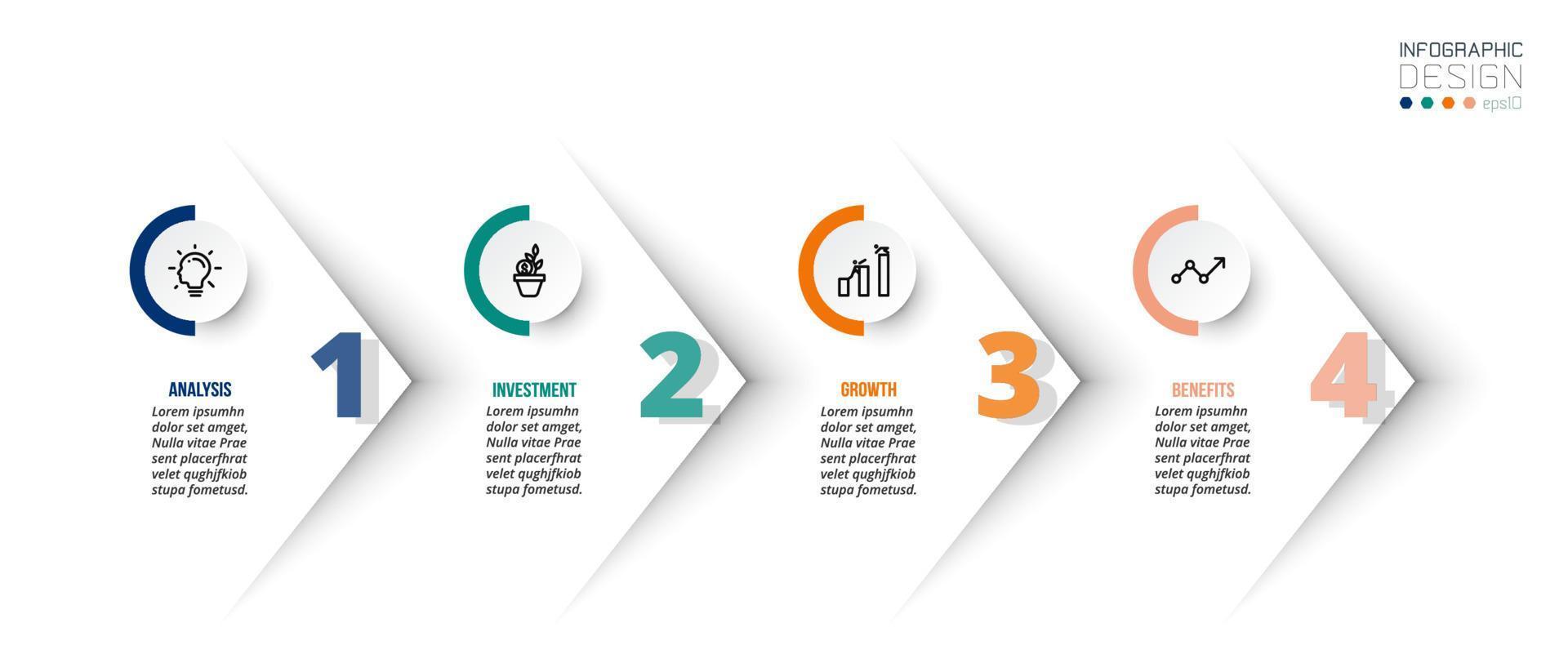 INFOGRAPHIC
DESIGN
eps10

ANALYSIS
Lorem ipsumhn dolor set amget, Nulla vitae Prae sent placerfhrat velet qughjfkiob stupa fometusd.

1

INVESTMENT
Lorem ipsumhn dolor set amget, Nulla vitae Prae sent placerfhrat velet qughjfkiob stupa fometusd.

2

GROWTH
Lorem ipsumhn dolor set amget, Nulla vitae Prae sent placerfhrat velet qughjfkiob stupa fometusd.

3

BENEFITS
Lorem ipsumhn dolor set amget, Nulla vitae Prae sent placerfhrat velet qughjfkiob stupa fometusd.

4