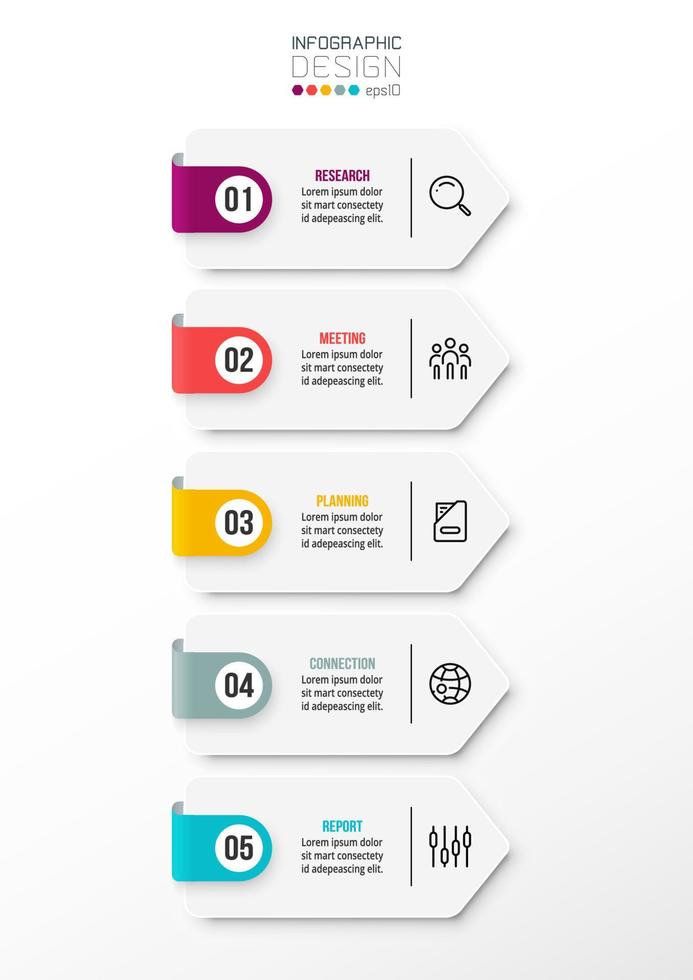 INFOGRAPHIC
DESIGN
eps10

01
RESEARCH
Lorem ipsum dolor sit mart consectety id adepeascing elit.

02
MEETING
Lorem ipsum dolor sit mart consectety id adepeascing elit.

03
PLANNING
Lorem ipsum dolor sit mart consectety id adepeascing elit.

04
CONNECTION
Lorem ipsum dolor sit mart consectety id adepeascing elit.

05
REPORT
Lorem ipsum dolor sit mart consectety id adepeascing elit.