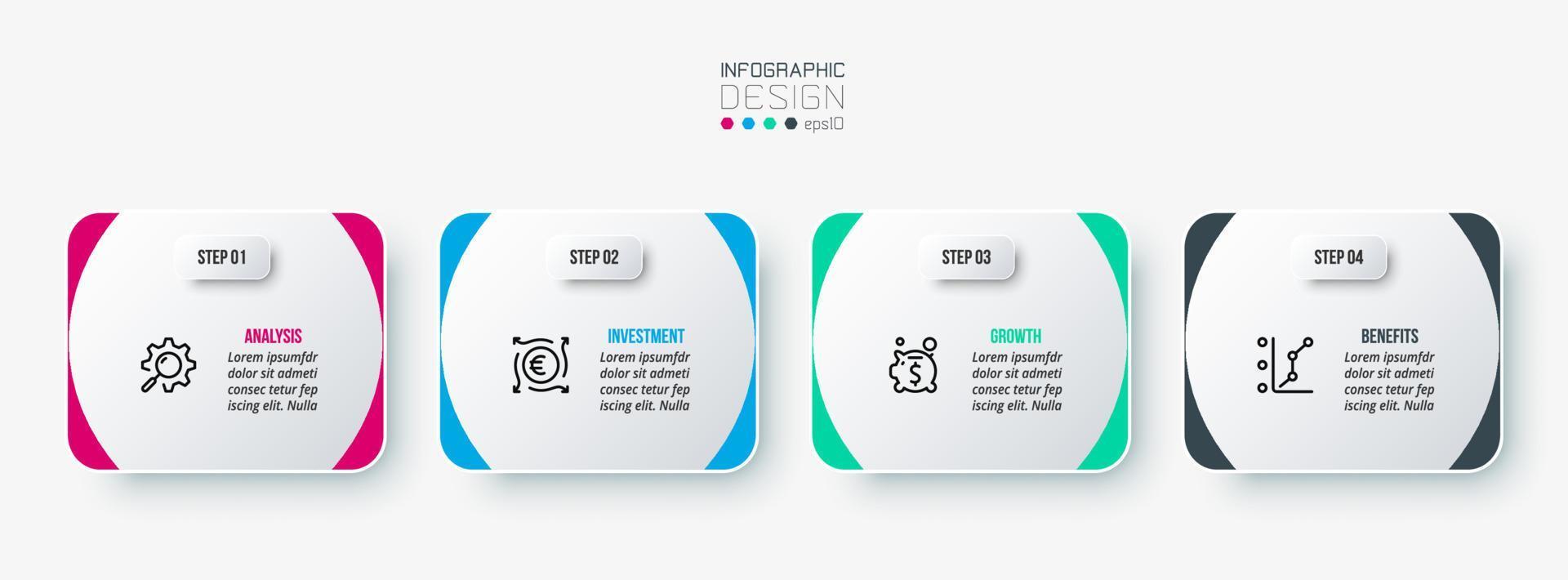 INFOGRAPHIC
DESIGN
eps10

STEP 01

ANALYSIS
Lorem ipsumfdr dolor sit admeti consec tetur fep iscing elit. Nulla

STEP 02

INVESTMENT
Lorem ipsumfdr dolor sit admeti consec tetur fep iscing elit. Nulla

STEP 03

GROWTH
Lorem ipsumfdr dolor sit admeti consec tetur fep iscing elit. Nulla

STEP 04

BENEFITS
Lorem ipsumfdr dolor sit admeti consec tetur fep iscing elit. Nulla