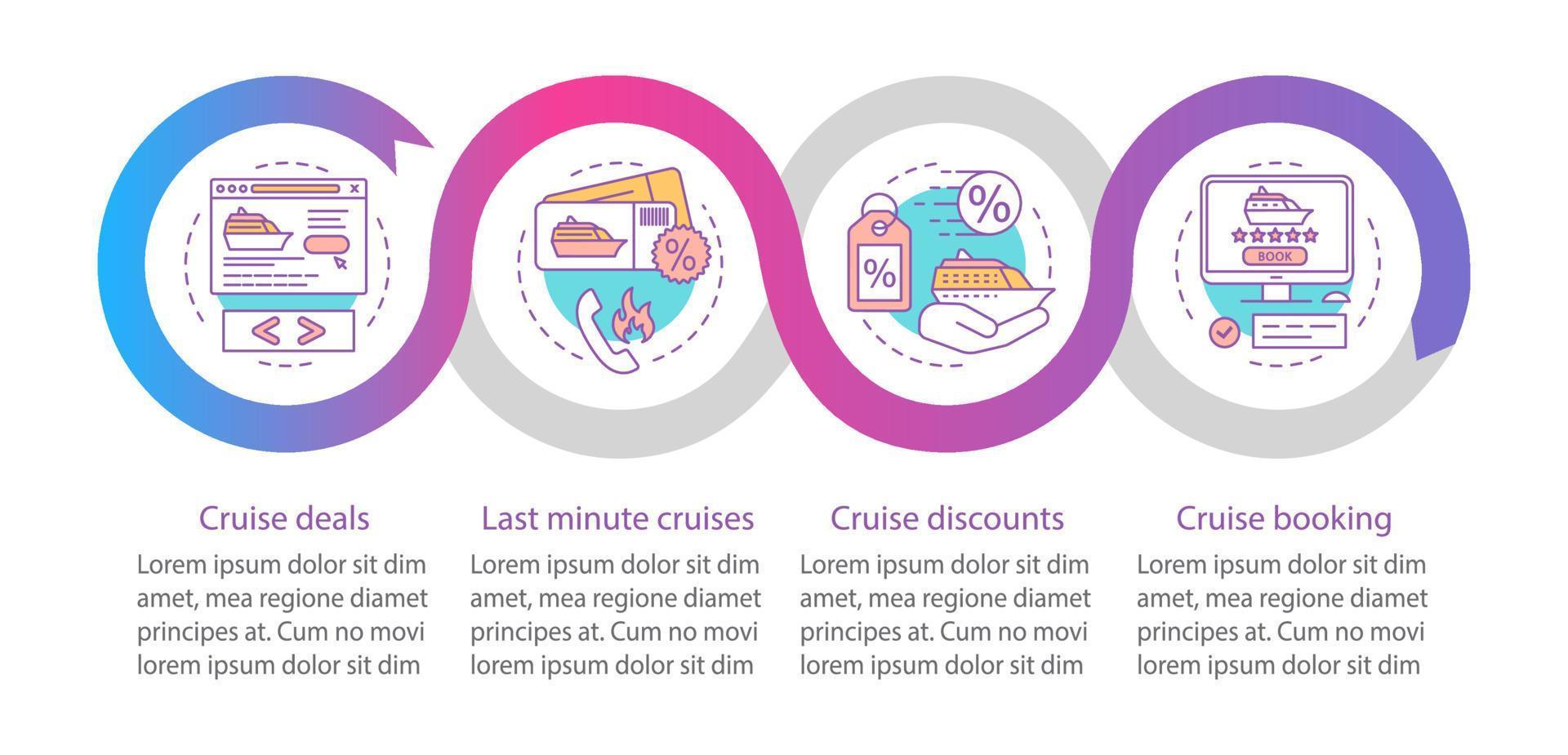 %

%

%

BOOK

Cruise deals

Lorem ipsum dolor sit dim amet, mea regione diamet principes at. Cum no movi lorem ipsum dolor sit dim

Last minute cruises

Lorem ipsum dolor sit dim amet, mea regione diamet principes at. Cum no movi lorem ipsum dolor sit dim

Cruise discounts

Lorem ipsum dolor sit dim amet, mea regione diamet principes at. Cum no movi lorem ipsum dolor sit dim

Cruise booking

Lorem ipsum dolor sit dim amet, mea regione diamet principes at. Cum no movi lorem ipsum dolor sit dim