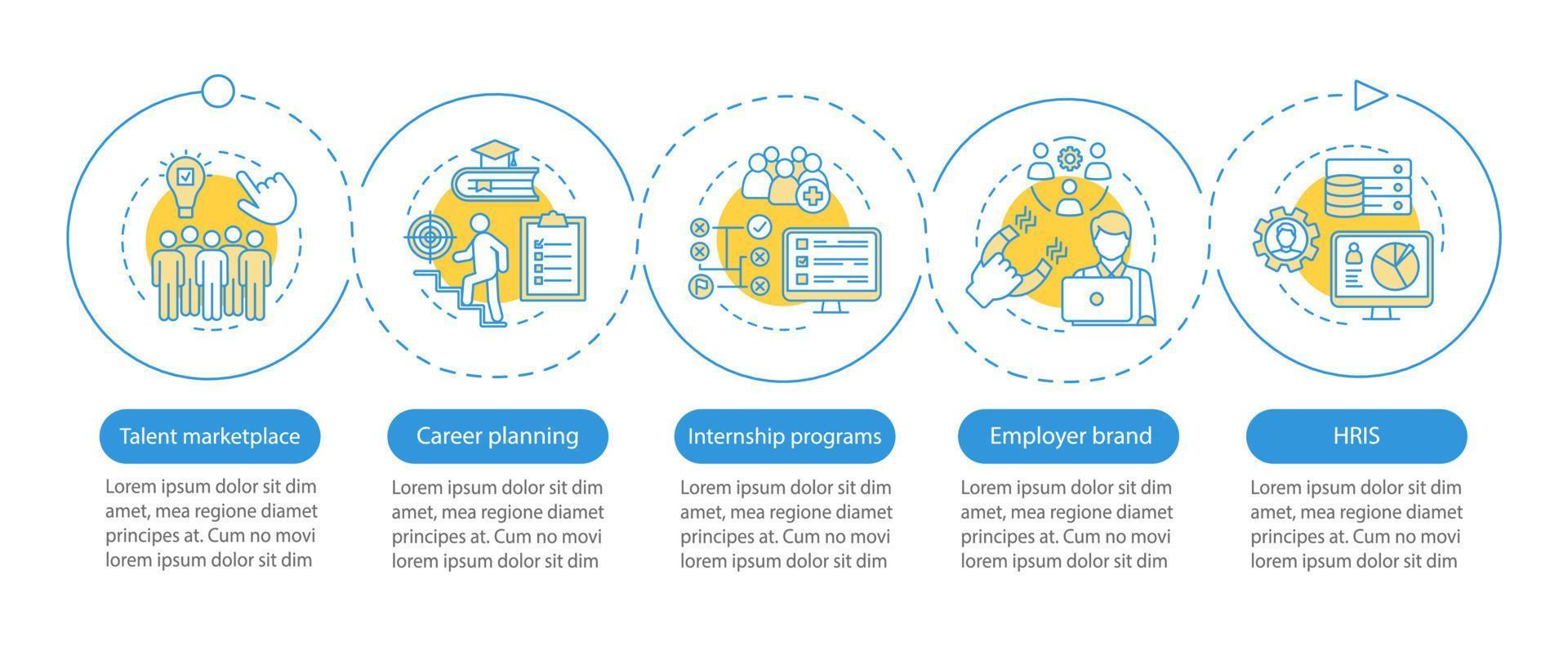 Talent marketplace

Lorem ipsum dolor sit dim amet, mea regione diamet principes at. Cum no movi lorem ipsum dolor sit dim

Career planning

Lorem ipsum dolor sit dim amet, mea regione diamet principes at. Cum no movi lorem ipsum dolor sit dim

Internship programs

Lorem ipsum dolor sit dim amet, mea regione diamet principes at. Cum no movi lorem ipsum dolor sit dim

Employer brand

Lorem ipsum dolor sit dim amet, mea regione diamet principes at. Cum no movi lorem ipsum dolor sit dim

HRIS

Lorem ipsum dolor sit dim amet, mea regione diamet principes at. Cum no movi lorem ipsum dolor sit dim