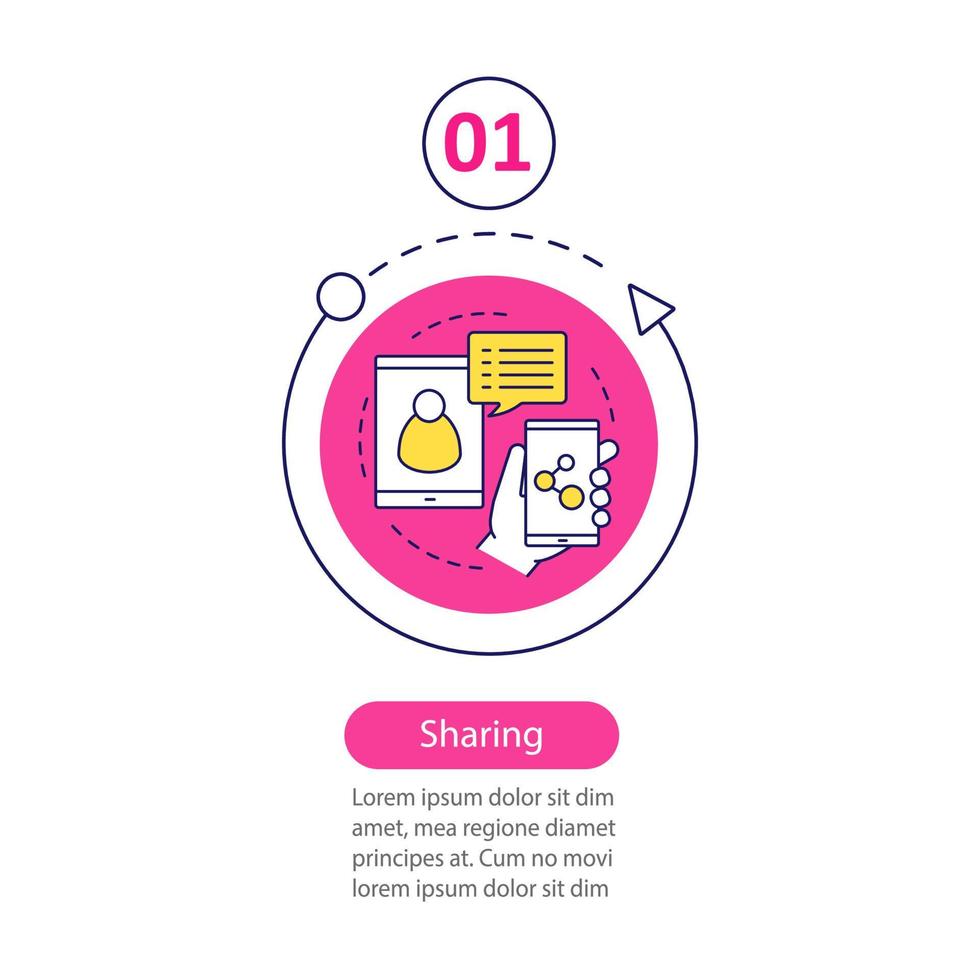 01

Sharing

Lorem ipsum dolor sit dim amet, mea regione diamet principes at. Cum no movi lorem ipsum dolor sit dim