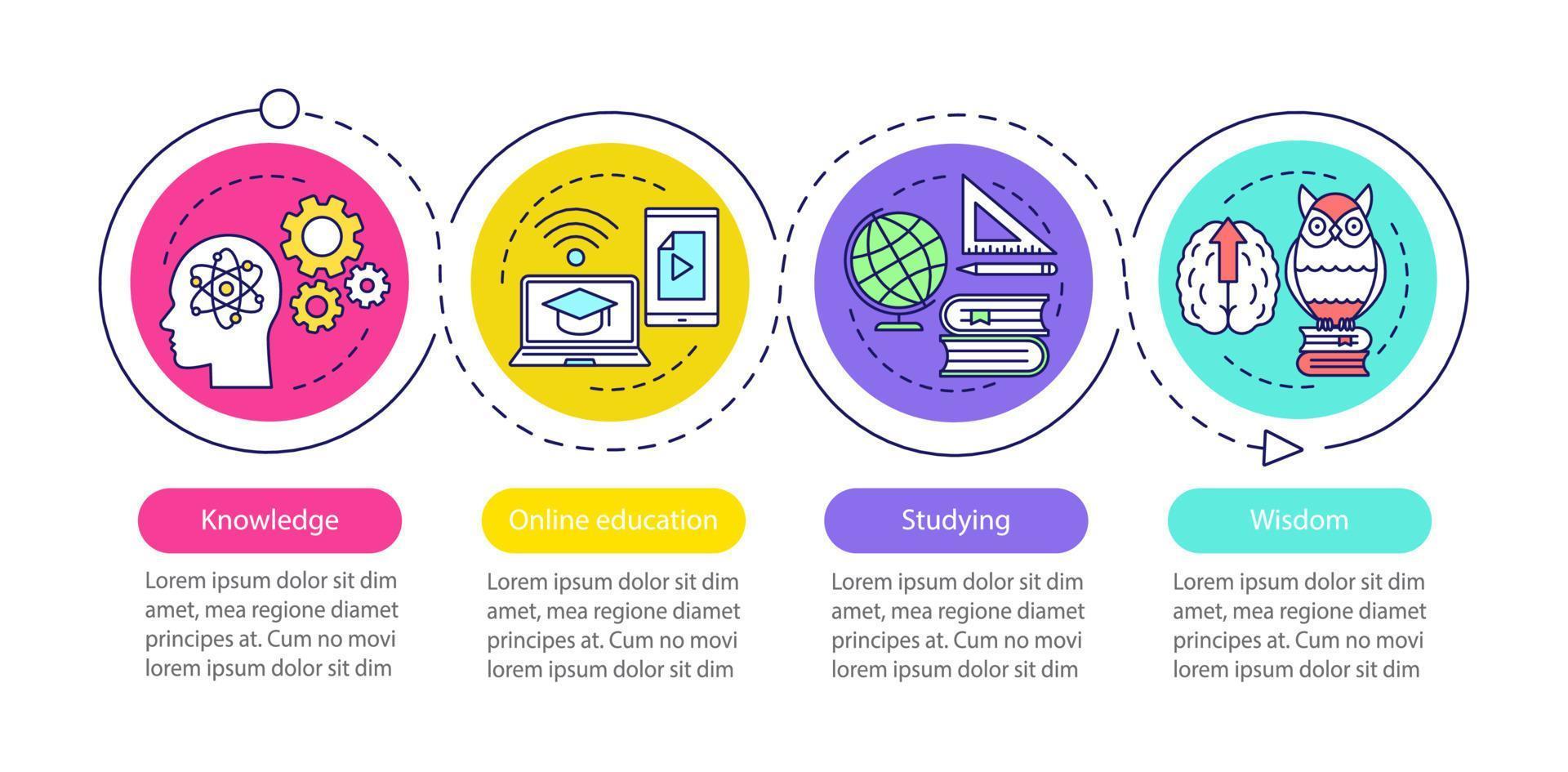 Knowledge

Lorem ipsum dolor sit dim amet, mea regione diamet principes at. Cum no movi lorem ipsum dolor sit dim

Online education

Lorem ipsum dolor sit dim amet, mea regione diamet principes at. Cum no movi lorem ipsum dolor sit dim

Studying

Lorem ipsum dolor sit dim amet, mea regione diamet principes at. Cum no movi lorem ipsum dolor sit dim

Wisdom

Lorem ipsum dolor sit dim amet, mea regione diamet principes at. Cum no movi lorem ipsum dolor sit dim