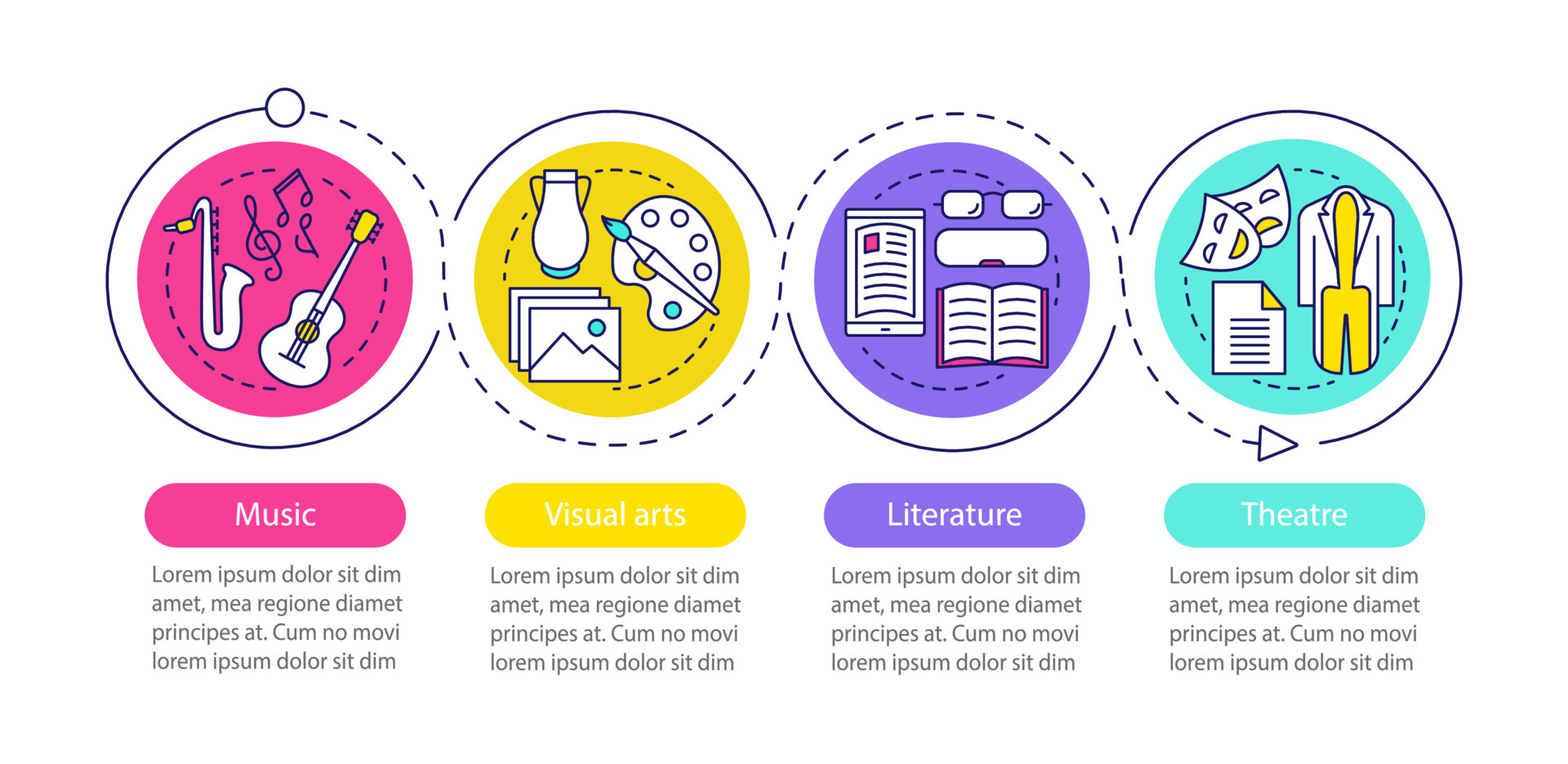 Music

Lorem ipsum dolor sit dim amet, mea regione diamet principes at. Cum no movi lorem ipsum dolor sit dim

Visual arts

Lorem ipsum dolor sit dim amet, mea regione diamet principes at. Cum no movi lorem ipsum dolor sit dim

Literature

Lorem ipsum dolor sit dim amet, mea regione diamet principes at. Cum no movi lorem ipsum dolor sit dim

Theatre

Lorem ipsum dolor sit dim amet, mea regione diamet principes at. Cum no movi lorem ipsum dolor sit dim