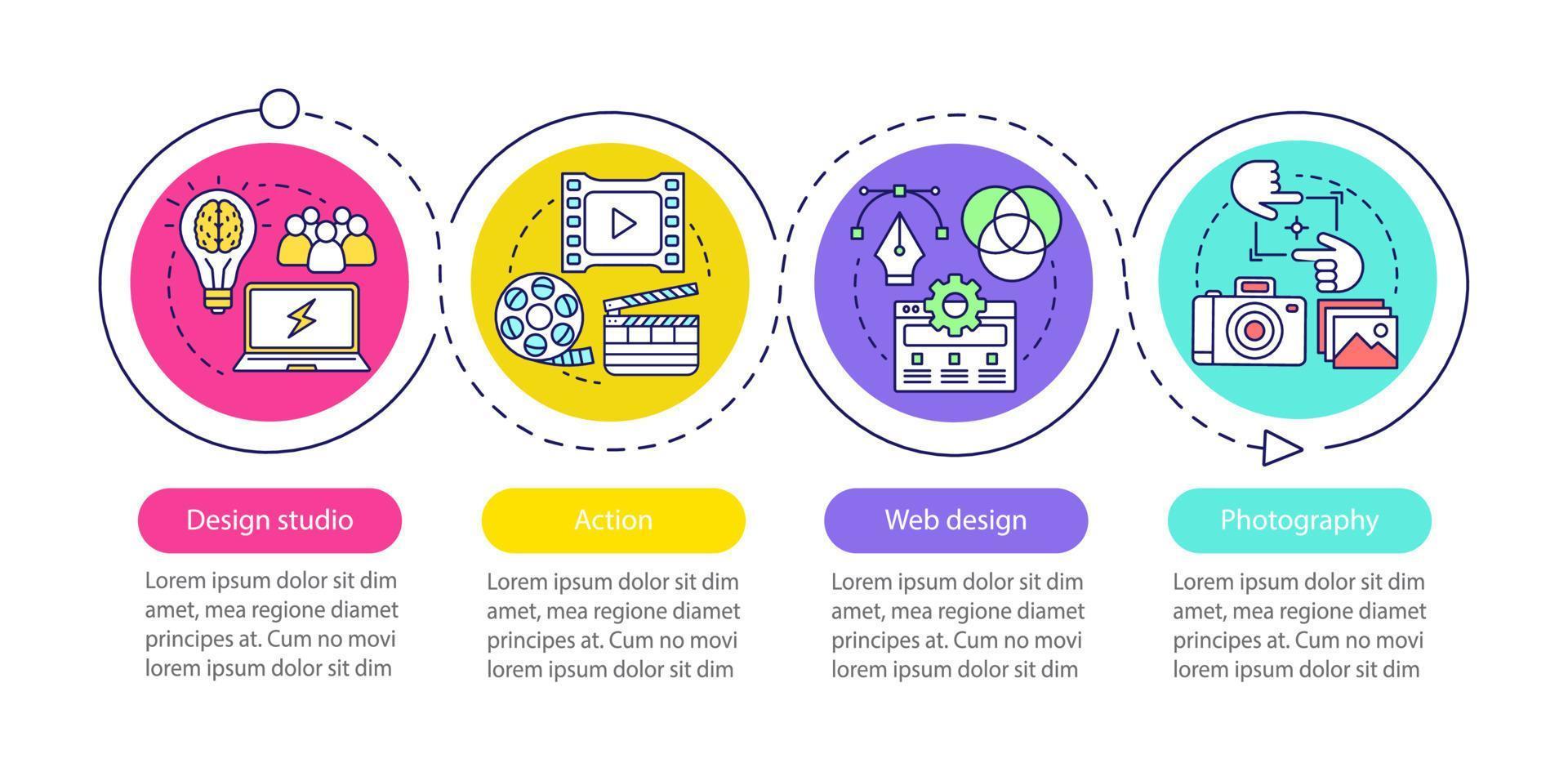 Design studio

Lorem ipsum dolor sit dim amet, mea regione diamet principes at. Cum no movi lorem ipsum dolor sit dim

Action

Lorem ipsum dolor sit dim amet, mea regione diamet principes at. Cum no movi lorem ipsum dolor sit dim

Web design

Lorem ipsum dolor sit dim amet, mea regione diamet principes at. Cum no movi lorem ipsum dolor sit dim

Photography

Lorem ipsum dolor sit dim amet, mea regione diamet principes at. Cum no movi lorem ipsum dolor sit dim