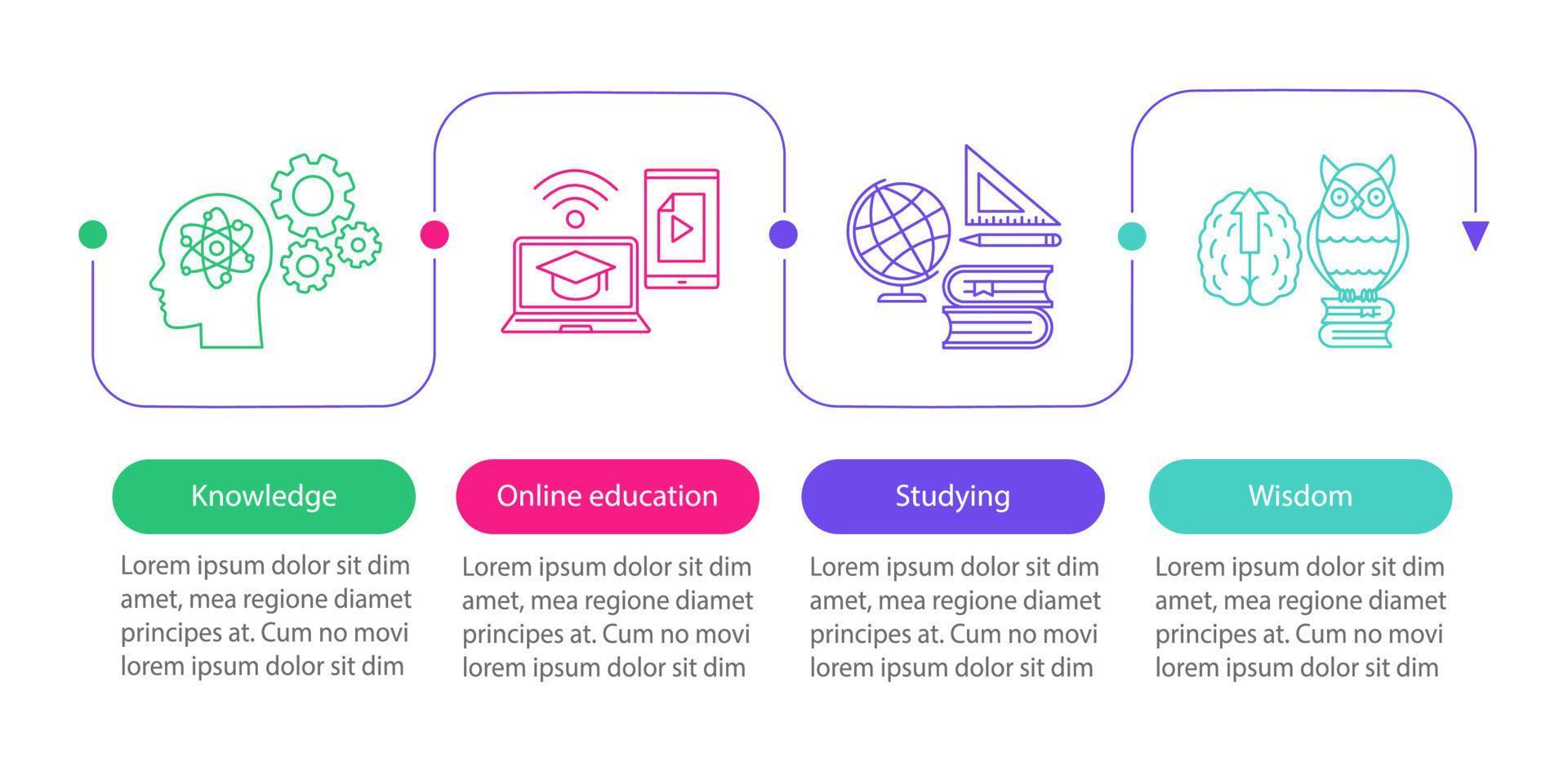 Knowledge

Lorem ipsum dolor sit dim amet, mea regione diamet principes at. Cum no movi lorem ipsum dolor sit dim

Online education

Lorem ipsum dolor sit dim amet, mea regione diamet principes at. Cum no movi lorem ipsum dolor sit dim

Studying

Lorem ipsum dolor sit dim amet, mea regione diamet principes at. Cum no movi lorem ipsum dolor sit dim

Wisdom

Lorem ipsum dolor sit dim amet, mea regione diamet principes at. Cum no movi lorem ipsum dolor sit dim