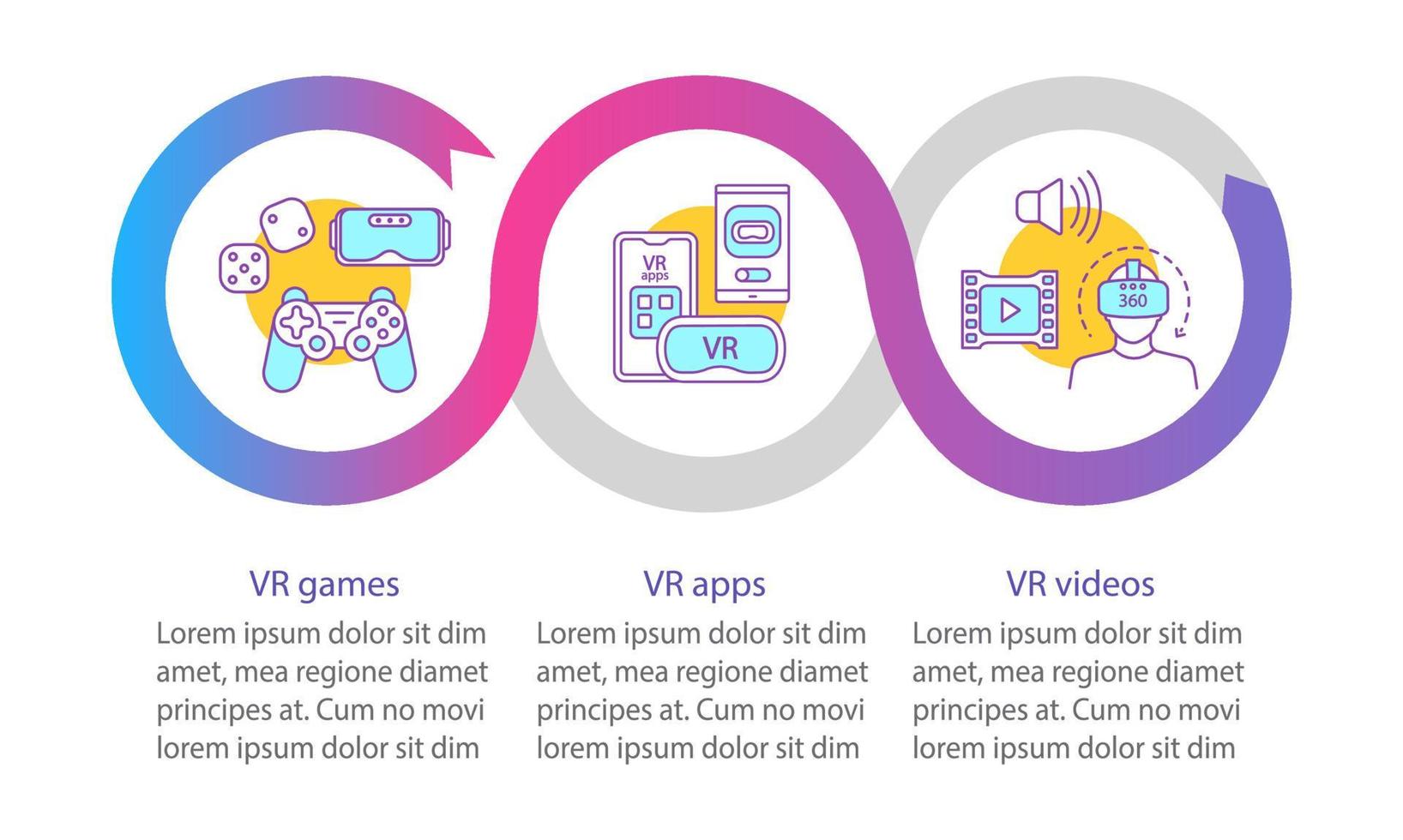 VR apps

VR

360

VR games

Lorem ipsum dolor sit dim amet, mea regione diamet principes at. Cum no movi lorem ipsum dolor sit dim

VR apps

Lorem ipsum dolor sit dim amet, mea regione diamet principes at. Cum no movi lorem ipsum dolor sit dim

VR videos

Lorem ipsum dolor sit dim amet, mea regione diamet principes at. Cum no movi lorem ipsum dolor sit dim