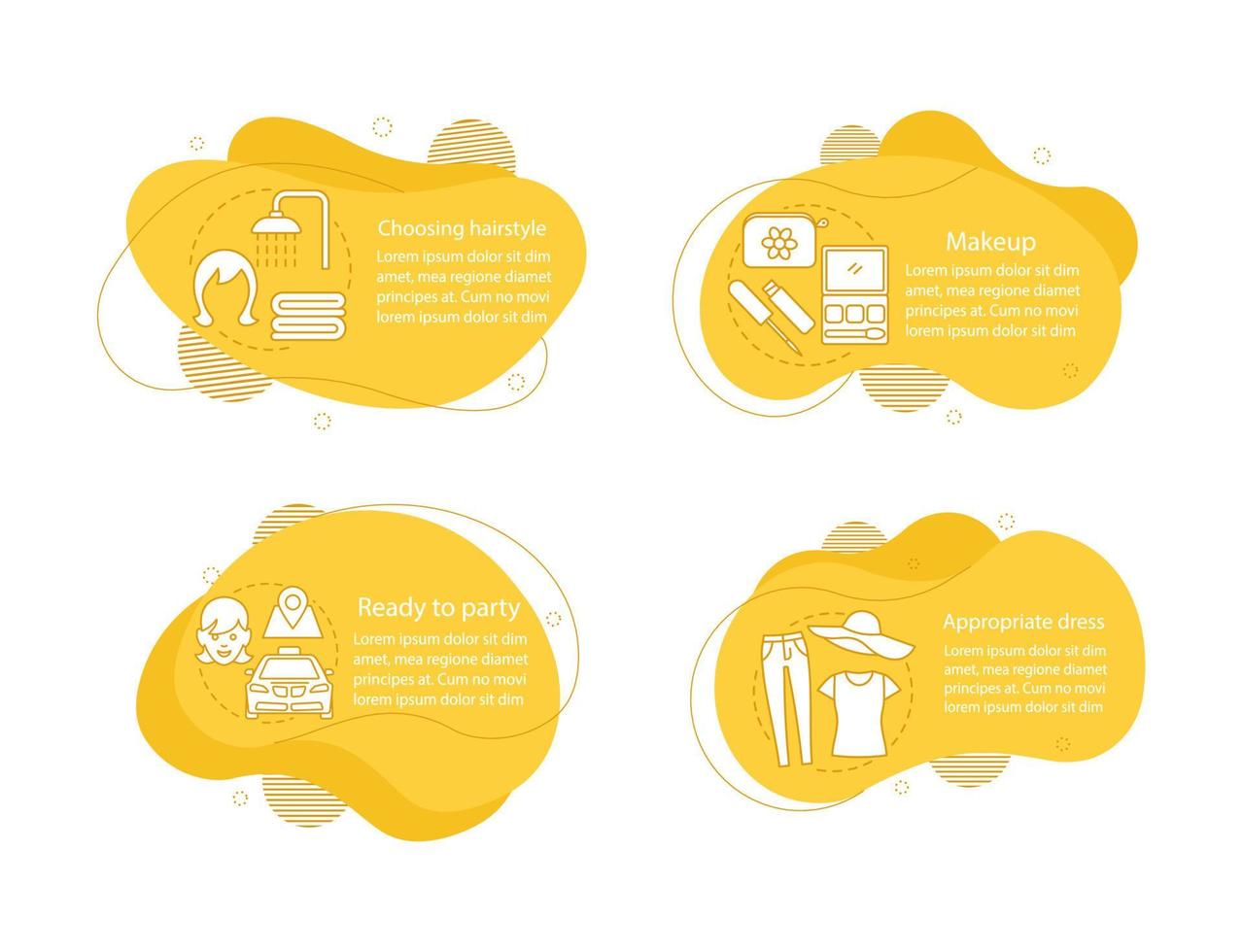 Choosing hairstyle
Lorem ipsum dolor sit dim amet, mea regione diamet principes at. Cum no movi lorem ipsum dolor sit dim

Makeup
Lorem ipsum dolor sit dim amet, mea regione diamet principes at. Cum no movi lorem ipsum dolor sit dim

Ready to party
Lorem ipsum dolor sit dim amet, mea regione diamet principes at. Cum no movi lorem ipsum dolor sit dim

Appropriate dress
Lorem ipsum dolor sit dim amet, mea regione diamet principes at. Cum no movi lorem ipsum dolor sit dim