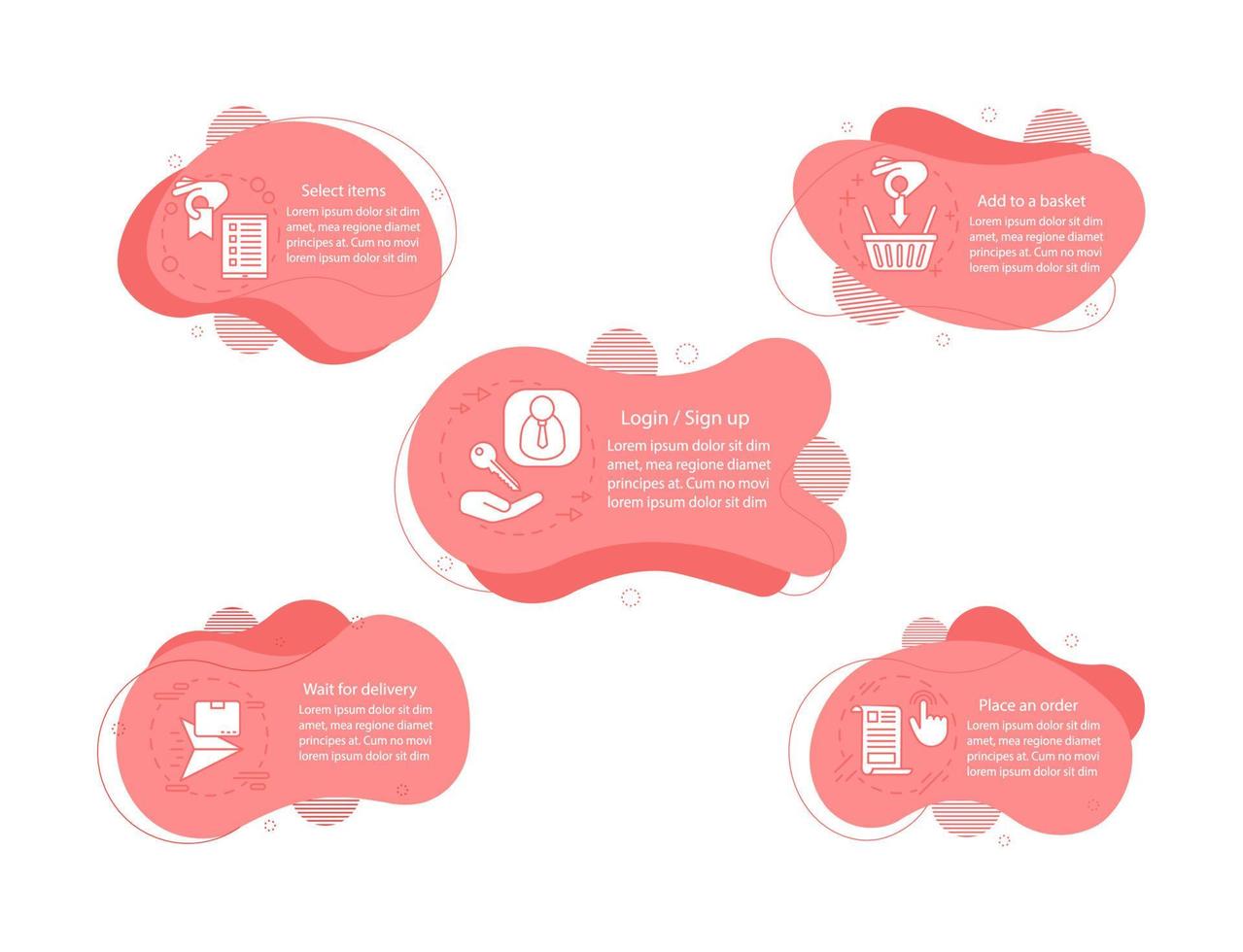 Select items
Lorem ipsum dolor sit dim amet, mea regione diamet principes at. Cum no movi lorem ipsum dolor sit dim

Add to a basket
Lorem ipsum dolor sit dim amet, mea regione diamet principes at. Cum no movi lorem ipsum dolor sit dim

Login / Sign up
Lorem ipsum dolor sit dim amet, mea regione diamet principes at. Cum no movi lorem ipsum dolor sit dim

Wait for delivery
Lorem ipsum dolor sit dim amet, mea regione diamet principes at. Cum no movi lorem ipsum dolor sit dim

Place an order
Lorem ipsum dolor sit dim amet, mea regione diamet principes at. Cum no movi lorem ipsum dolor sit dim