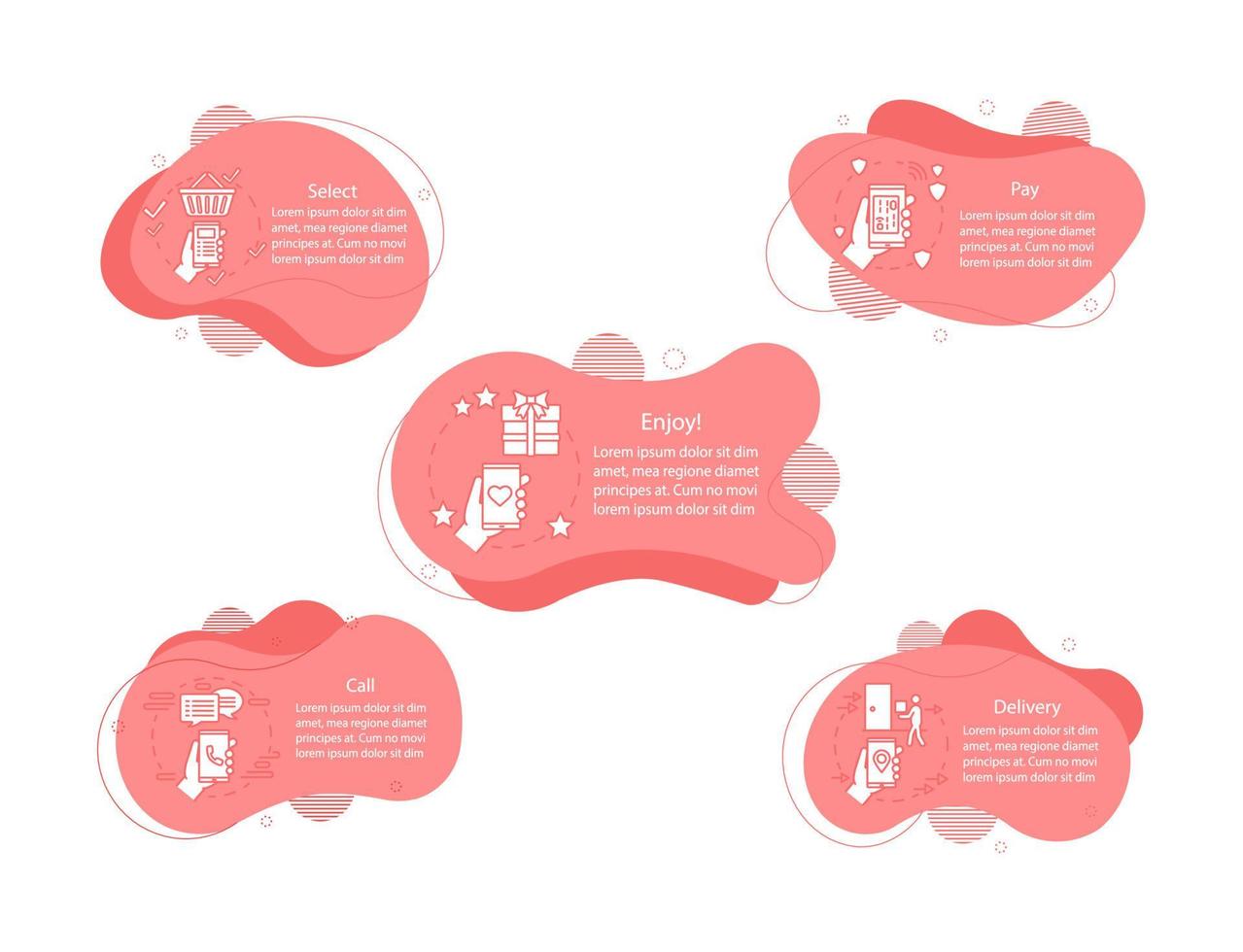 Select
Lorem ipsum dolor sit dim amet, mea regione diamet principes at. Cum no movi lorem ipsum dolor sit dim

Pay
Lorem ipsum dolor sit dim amet, mea regione diamet principes at. Cum no movi lorem ipsum dolor sit dim

Enjoy!
Lorem ipsum dolor sit dim amet, mea regione diamet principes at. Cum no movi lorem ipsum dolor sit dim

Call
Lorem ipsum dolor sit dim amet, mea regione diamet principes at. Cum no movi lorem ipsum dolor sit dim

Delivery
Lorem ipsum dolor sit dim amet, mea regione diamet principes at. Cum no movi lorem ipsum dolor sit dim